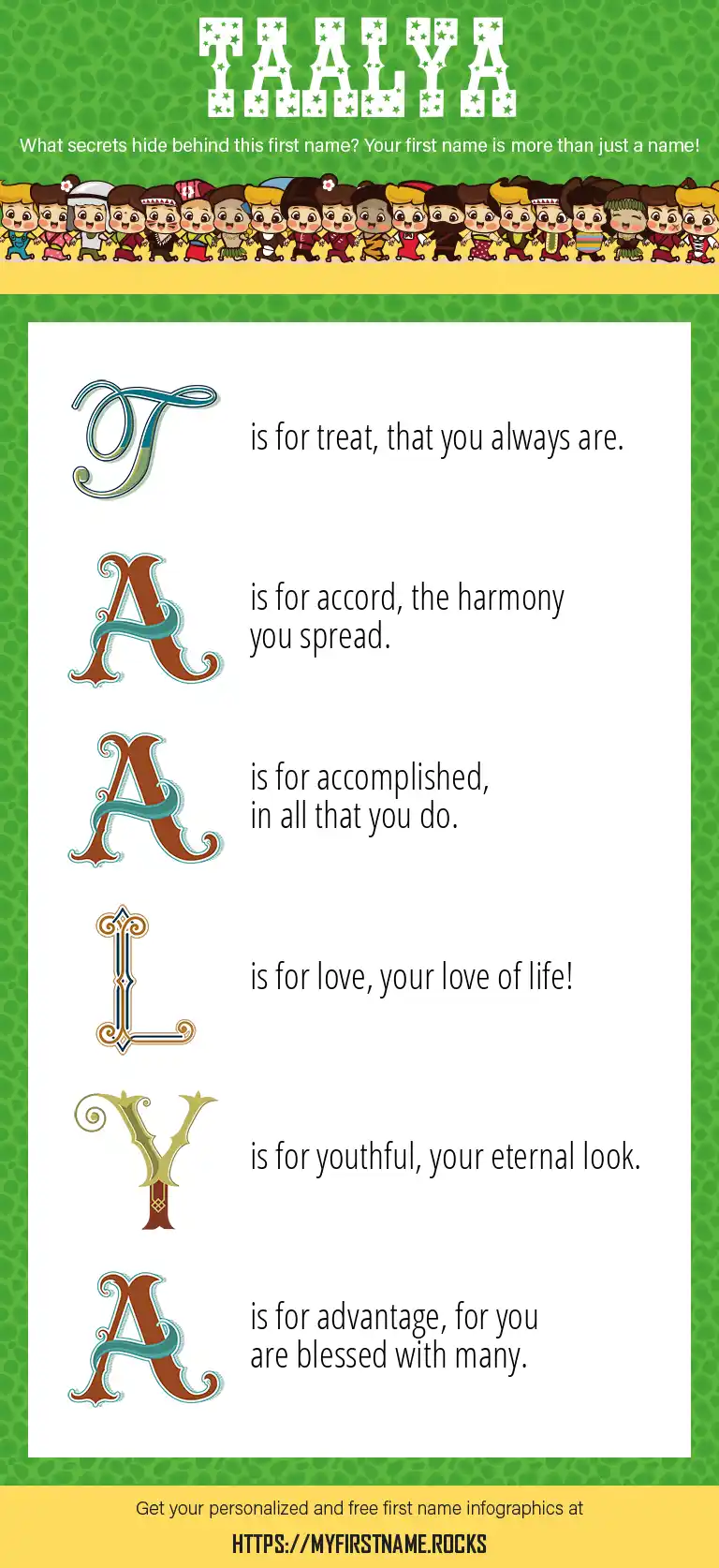 TAALYA

What secrets hide behind this first name? Your first name is more than just a name!

T is for treat, that you always are.

A is for accord, the harmony you spread.

A is for accomplished, in all that you do.

L is for love, your love of life!

Y is for youthful, your eternal look.

A is for advantage, for you are blessed with many.

Get your personalized and free first name infographics at

HTTPS://MYFIRSTNAME.ROCKS