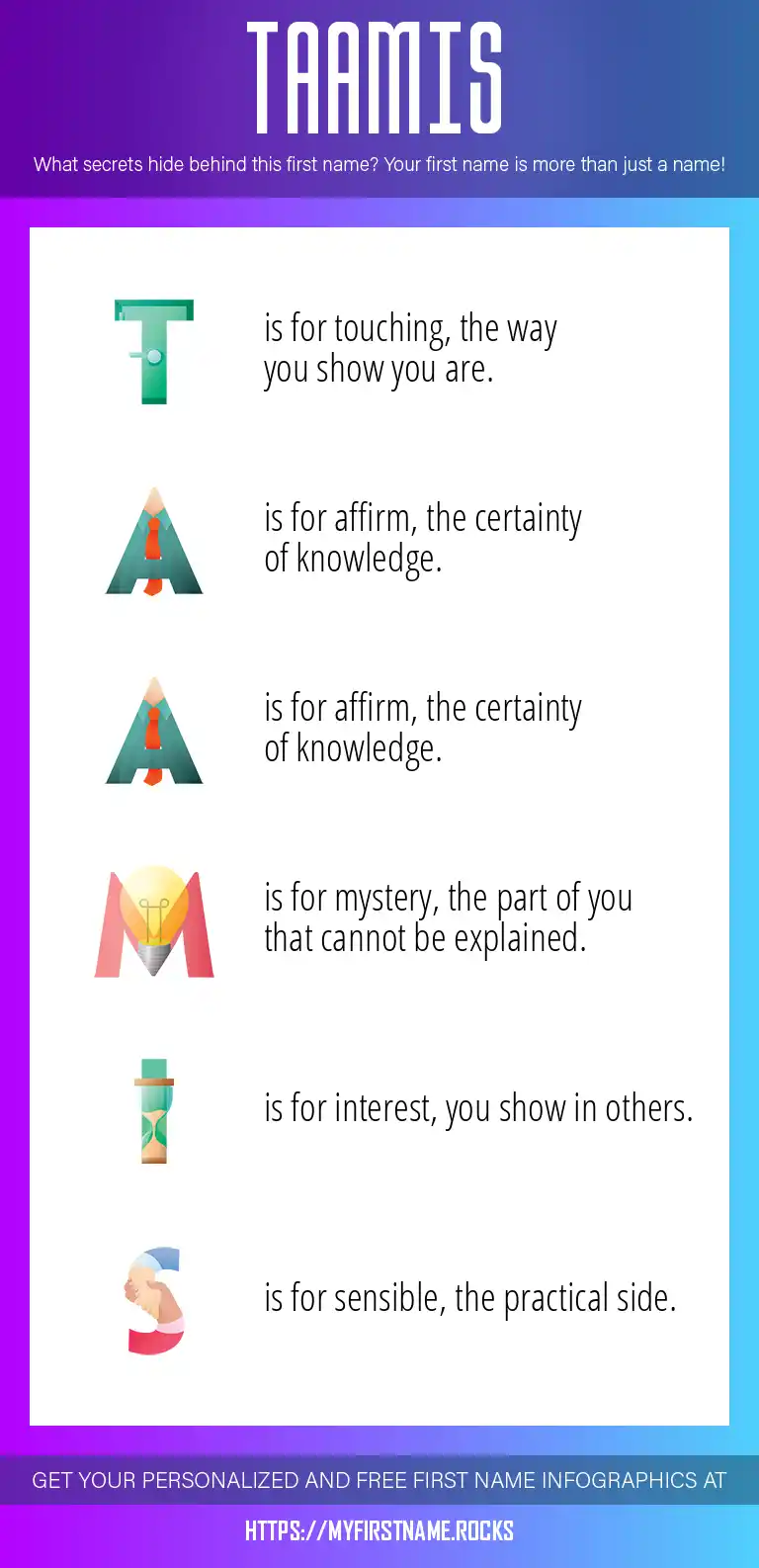 TAAMIS

What secrets hide behind this first name? Your first name is more than just a name!

T is for touching, the way you show you are.

A is for affirm, the certainty of knowledge.

A is for affirm, the certainty of knowledge.

M is for mystery, the part of you that cannot be explained.

I is for interest, you show in others.

S is for sensible, the practical side.

GET YOUR PERSONALIZED AND FREE FIRST NAME INFOGRAPHICS AT

HTTPS://MYFIRSTNAME.ROCKS