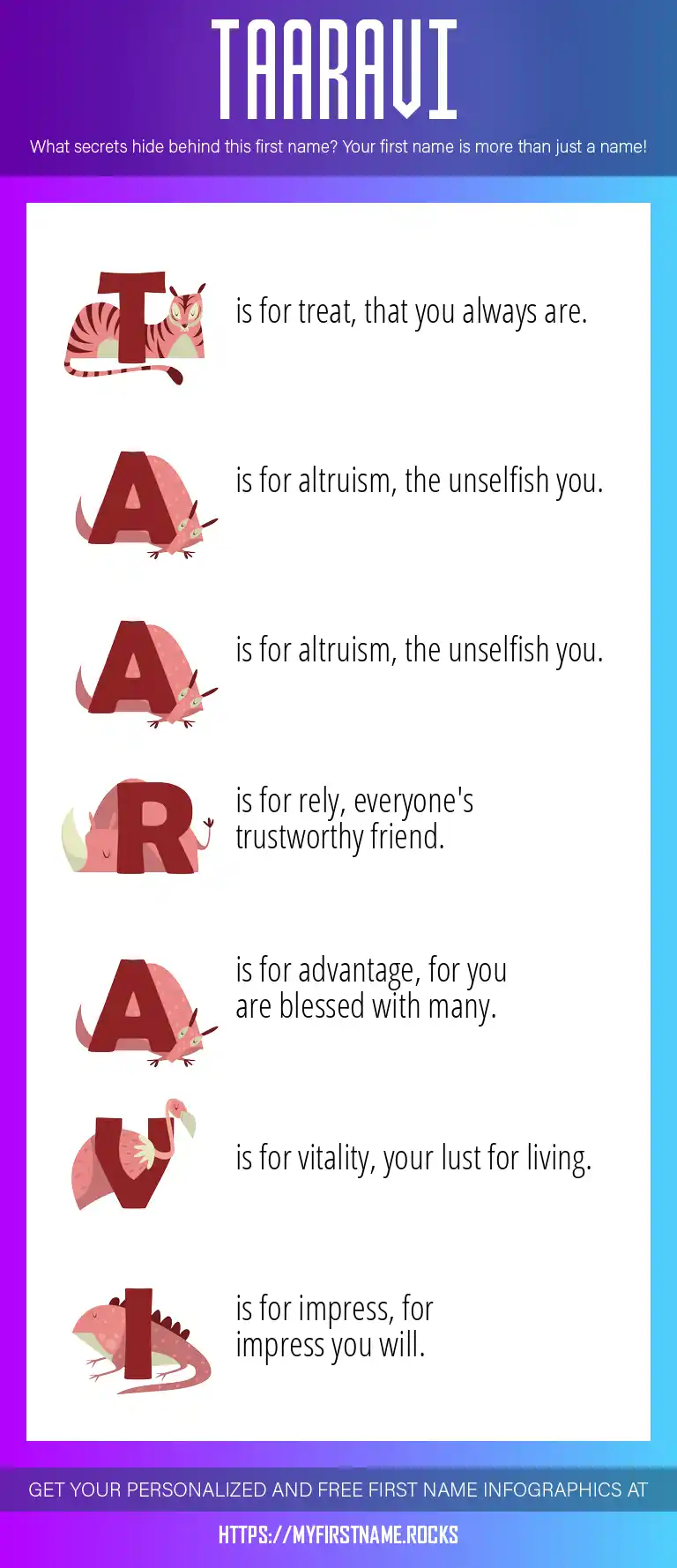 TAARAVI

What secrets hide behind this first name? Your first name is more than just a name!

T is for treat, that you always are.

A is for altruism, the unselfish you.

A is for altruism, the unselfish you.

R is for rely, everyone's trustworthy friend.

A is for advantage, for you are blessed with many.

V is for vitality, your lust for living.

I is for impress, for impress you will.

GET YOUR PERSONALIZED AND FREE FIRST NAME INFOGRAPHICS AT

HTTPS://MYFIRSTNAME.ROCKS