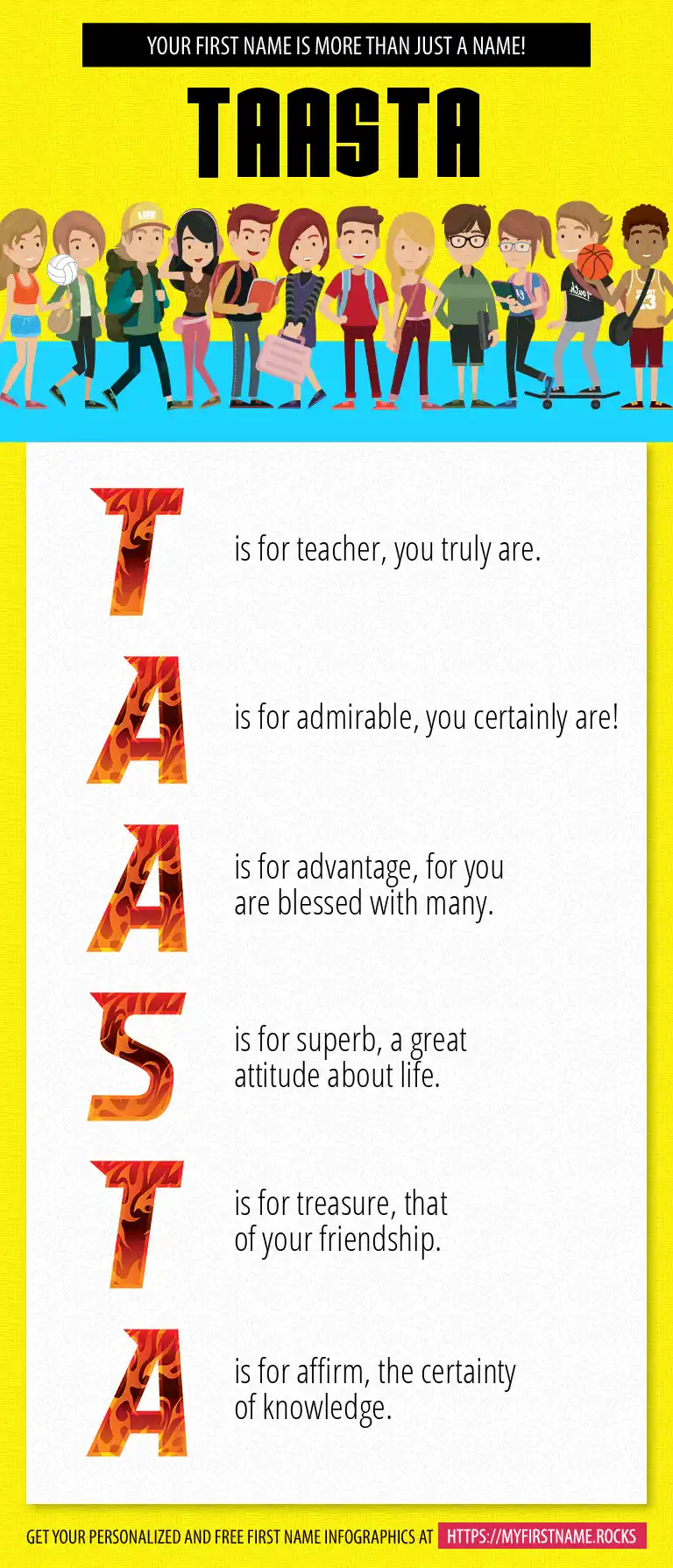 YOUR FIRST NAME IS MORE THAN JUST A NAME!

TAASTA

T is for teacher, you truly are.

A is for admirable, you certainly are!

A is for advantage, for you are blessed with many.

S is for superb, a great attitude about life.

T is for treasure, that of your friendship.

A is for affirm, the certainty of knowledge.

GET YOUR PERSONALIZED AND FREE FIRST NAME INFOGRAPHICS AT HTTPS://MYFIRSTNAME.ROCKS