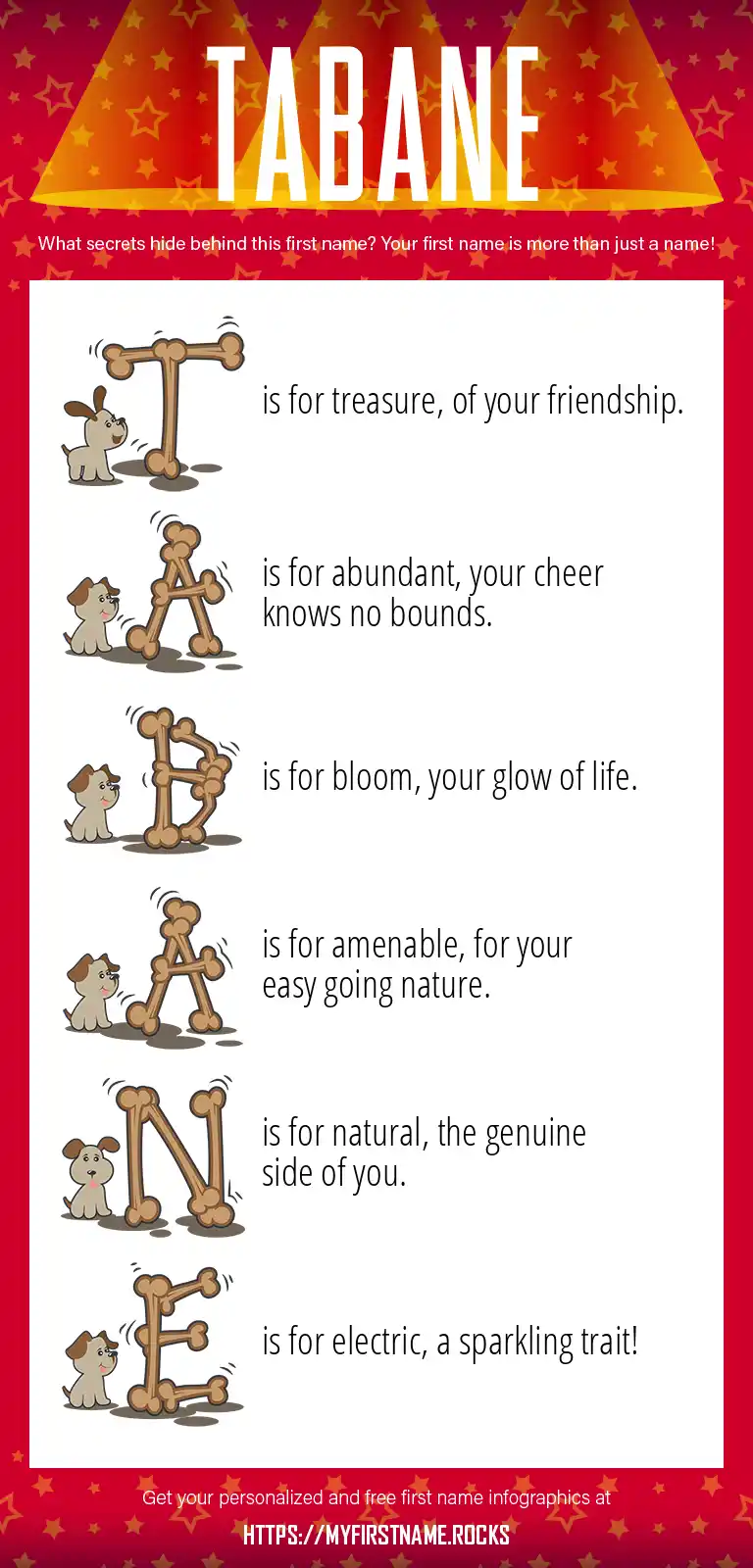 TABANE

What secrets hide behind this first name? Your first name is more than just a name!

T is for treasure, of your friendship.

A is for abundant, your cheer knows no bounds.

B is for bloom, your glow of life.

A is for amenable, for your easy going nature.

N is for natural, the genuine side of you.

E is for electric, a sparkling trait!

Get your personalized and free first name infographics at

HTTPS://MYFIRSTNAME.ROCKS