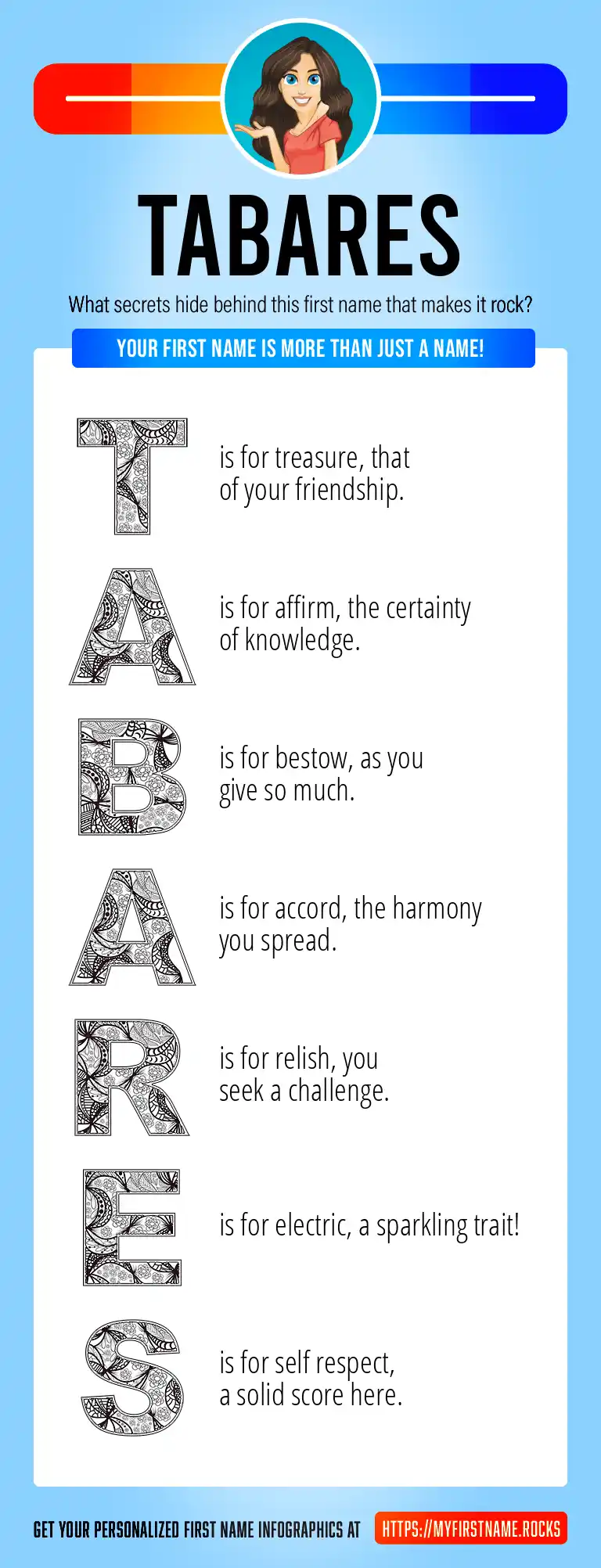 TABARES

What secrets hide behind this first name that makes it rock?

YOUR FIRST NAME IS MORE THAN JUST A NAME!

T is for treasure, that of your friendship.

A is for affirm, the certainty of knowledge.

B is for bestow, as you give so much.

A is for accord, the harmony you spread.

R is for relish, you seek a challenge.

E is for electric, a sparkling trait!

S is for self respect, a solid score here.

GET YOUR PERSONALIZED FIRST NAME INFOGRAPHICS AT HTTPS://MYFIRSTNAME.ROCKS