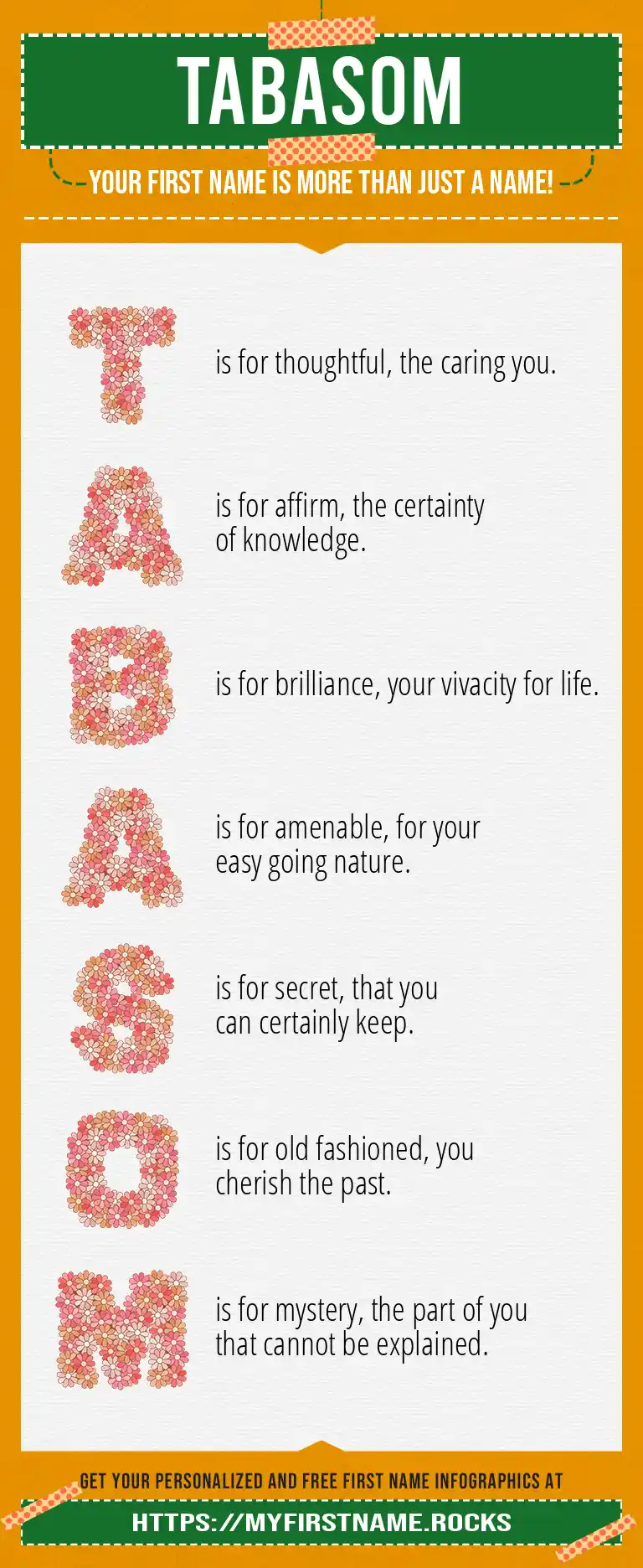 TABASOM

YOUR FIRST NAME IS MORE THAN JUST A NAME!

T is for thoughtful, the caring you.

A is for affirm, the certainty of knowledge.

B is for brilliance, your vivacity for life.

A is for amenable, for your easy going nature.

S is for secret, that you can certainly keep.

O is for old fashioned, you cherish the past.

M is for mystery, the part of you that cannot be explained.

GET YOUR PERSONALIZED AND FREE FIRST NAME INFOGRAPHICS AT

HTTPS://MYFIRSTNAME.ROCKS