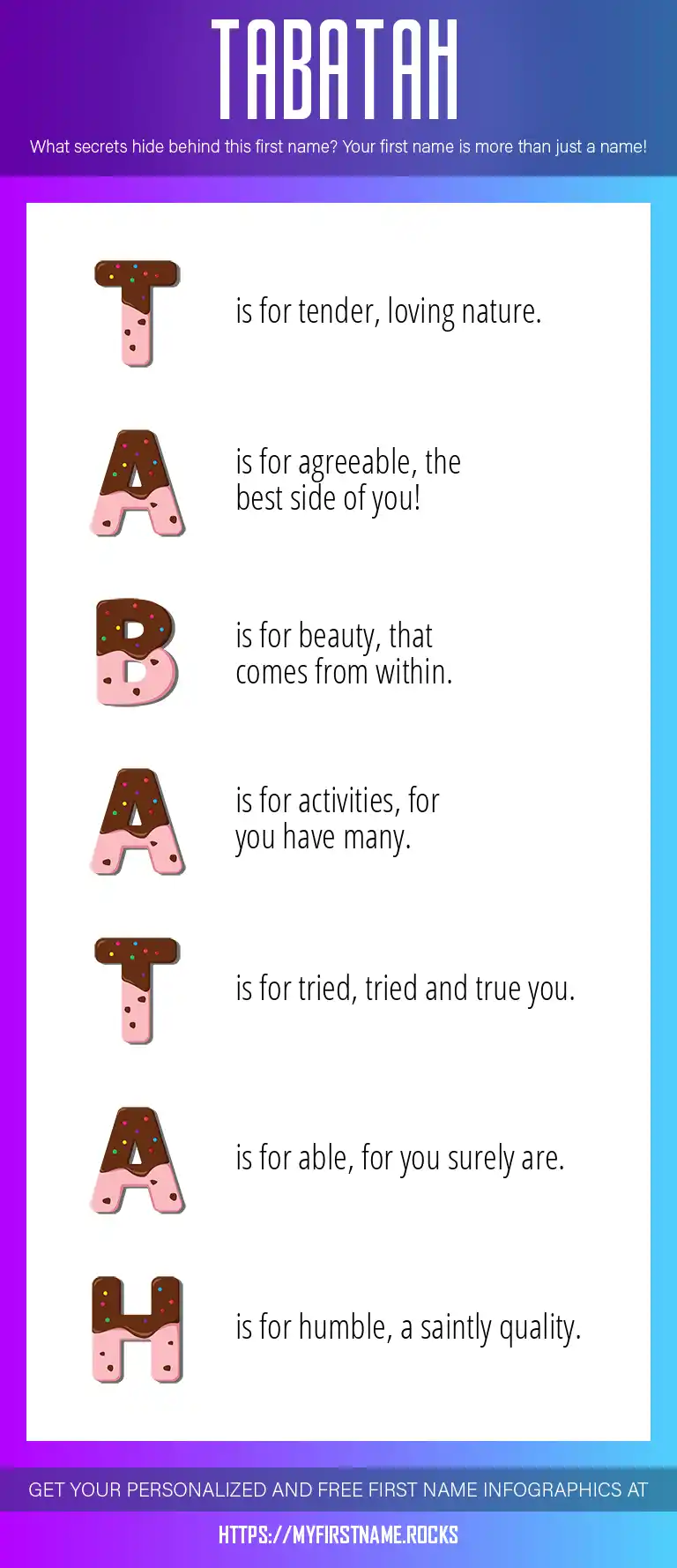 TABATAH

What secrets hide behind this first name? Your first name is more than just a name!

T is for tender, loving nature.

A is for agreeable, the best side of you!

B is for beauty, that comes from within.

A is for activities, for you have many.

T is for tried, tried and true you.

A is for able, for you surely are.

H is for humble, a saintly quality.

GET YOUR PERSONALIZED AND FREE FIRST NAME INFOGRAPHICS AT

HTTPS://MYFIRSTNAME.ROCKS