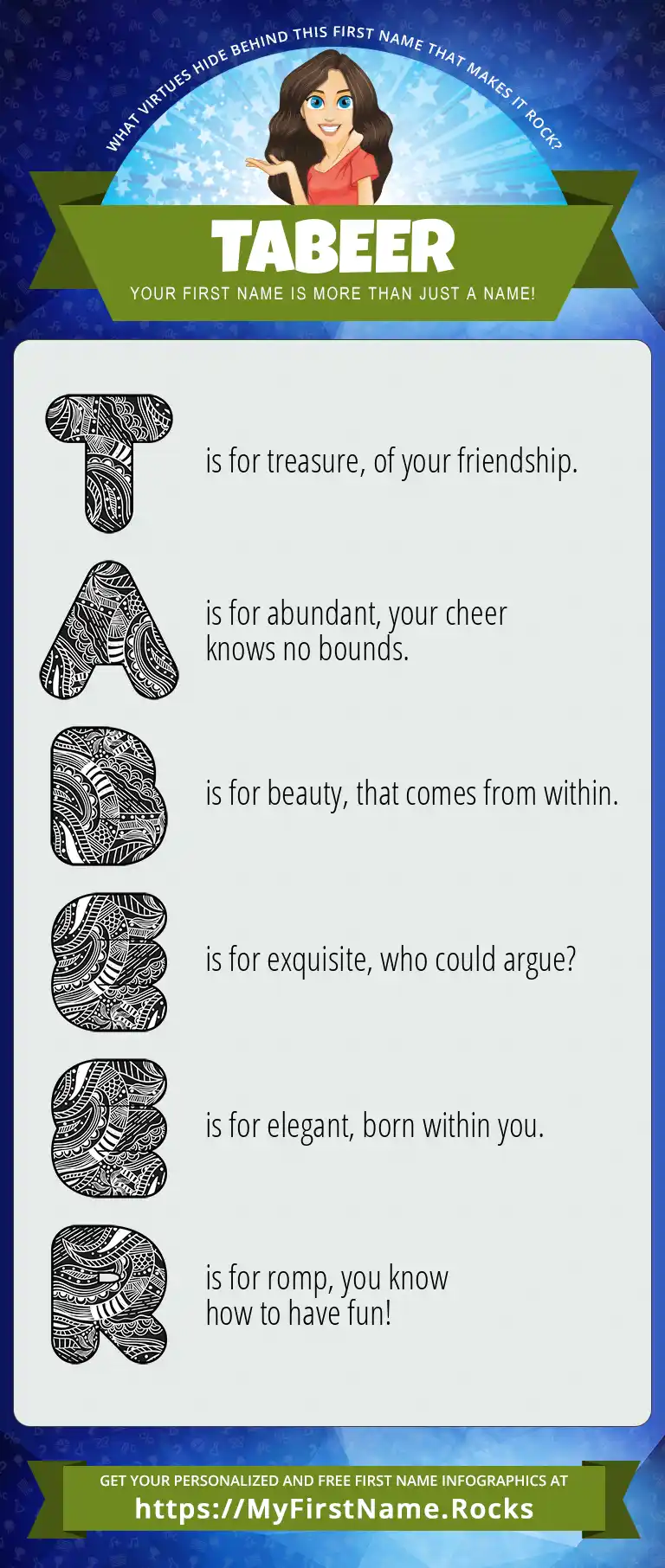 WHAT VIRTUES HIDE BEHIND THIS FIRST NAME THAT MAKES IT ROCK?

TABEER

YOUR FIRST NAME IS MORE THAN JUST A NAME!

T is for treasure, of your friendship.

A is for abundant, your cheer knows no bounds.

B is for beauty, that comes from within.

E is for exquisite, who could argue?

E is for elegant, born within you.

R is for romp, you know how to have fun!

GET YOUR PERSONALIZED AND FREE FIRST NAME INFOGRAPHICS AT

https://MyFirstName.Rocks