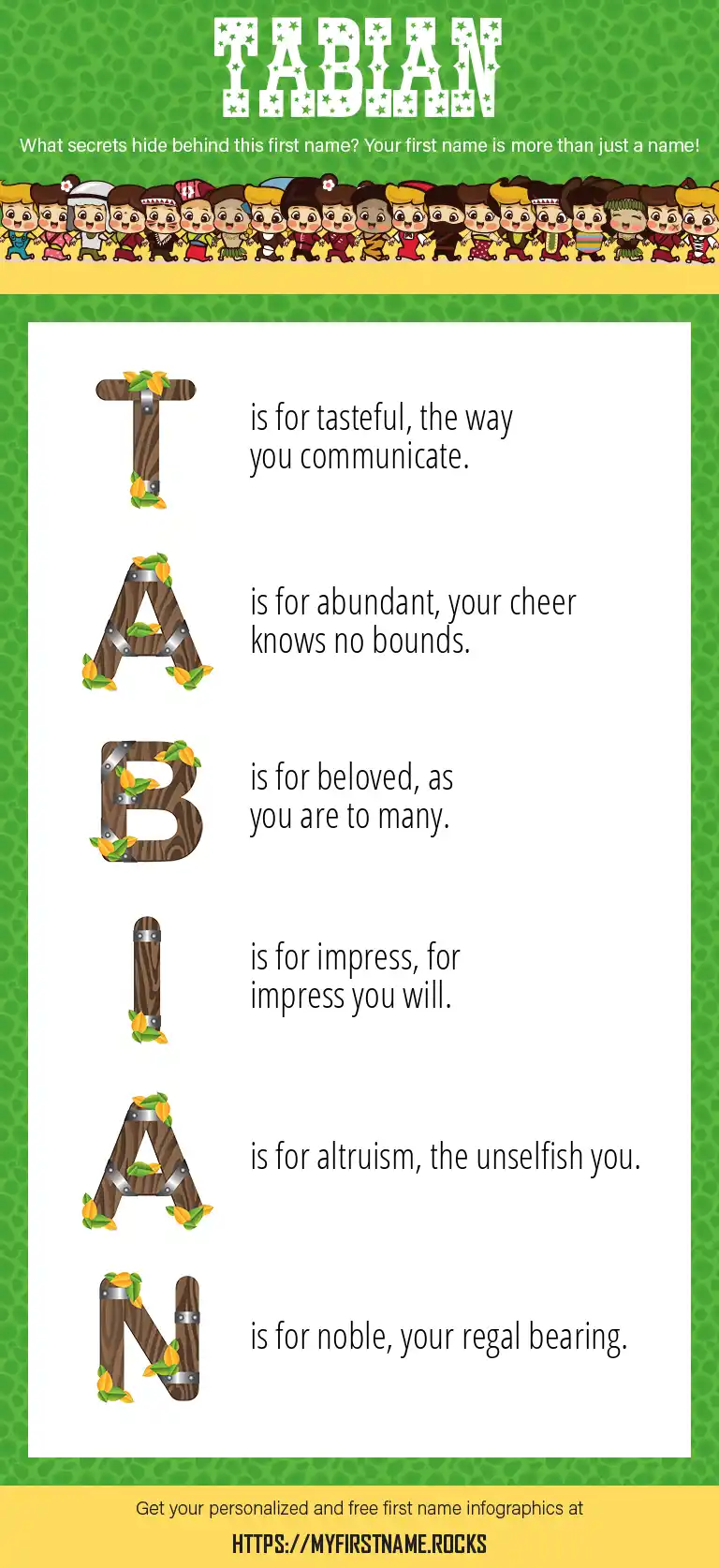 TABIAN

What secrets hide behind this first name? Your first name is more than just a name!

T is for tasteful, the way you communicate.

A is for abundant, your cheer knows no bounds.

B is for beloved, as you are to many.

I is for impress, for impress you will.

A is for altruism, the unselfish you.

N is for noble, your regal bearing.

Get your personalized and free first name infographics at

HTTPS://MYFIRSTNAME.ROCKS