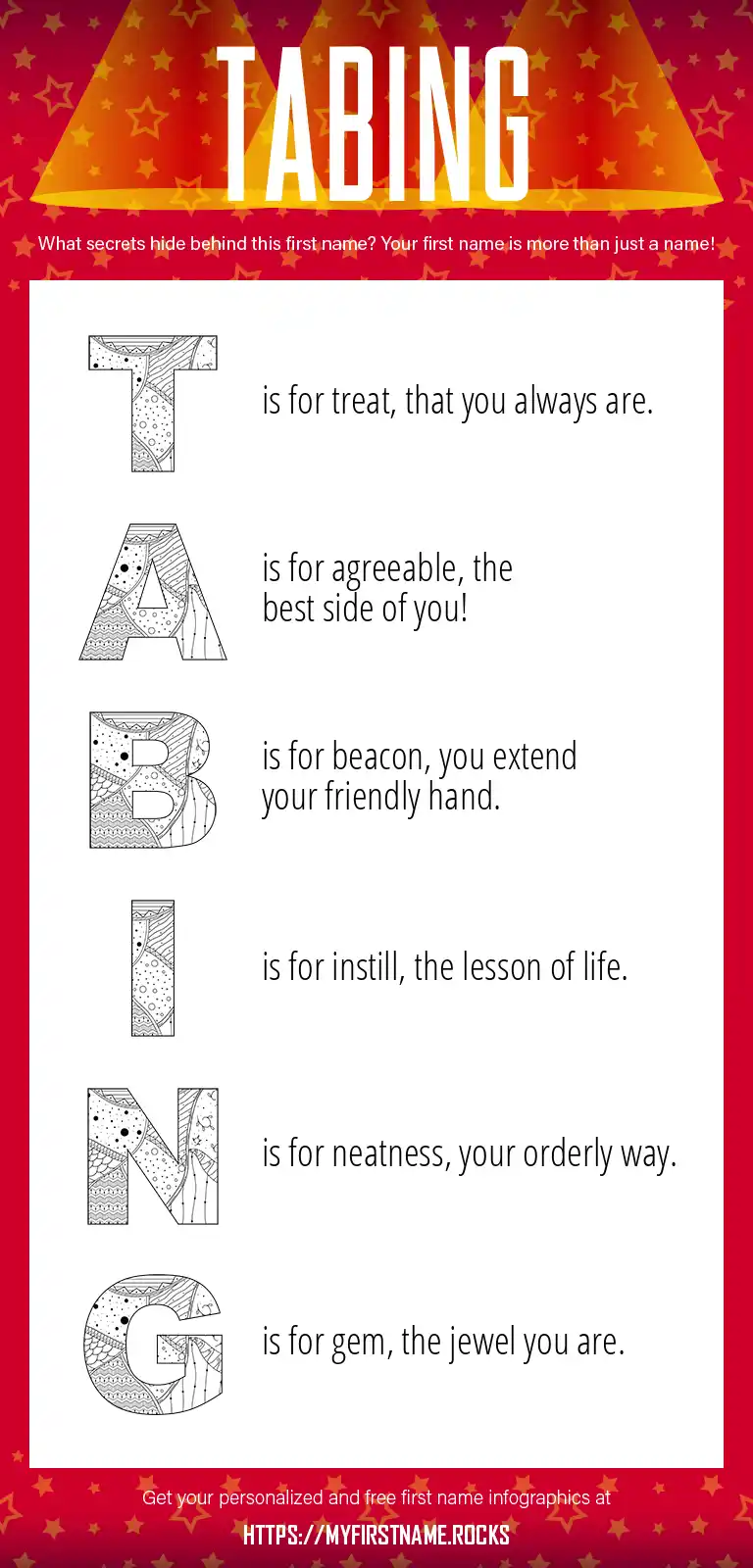 TABING

What secrets hide behind this first name? Your first name is more than just a name!

T is for treat, that you always are.

A is for agreeable, the best side of you!

B is for beacon, you extend your friendly hand.

I is for instill, the lesson of life.

N is for neatness, your orderly way.

G is for gem, the jewel you are.

Get your personalized and free first name infographics at

HTTPS://MYFIRSTNAME.ROCKS