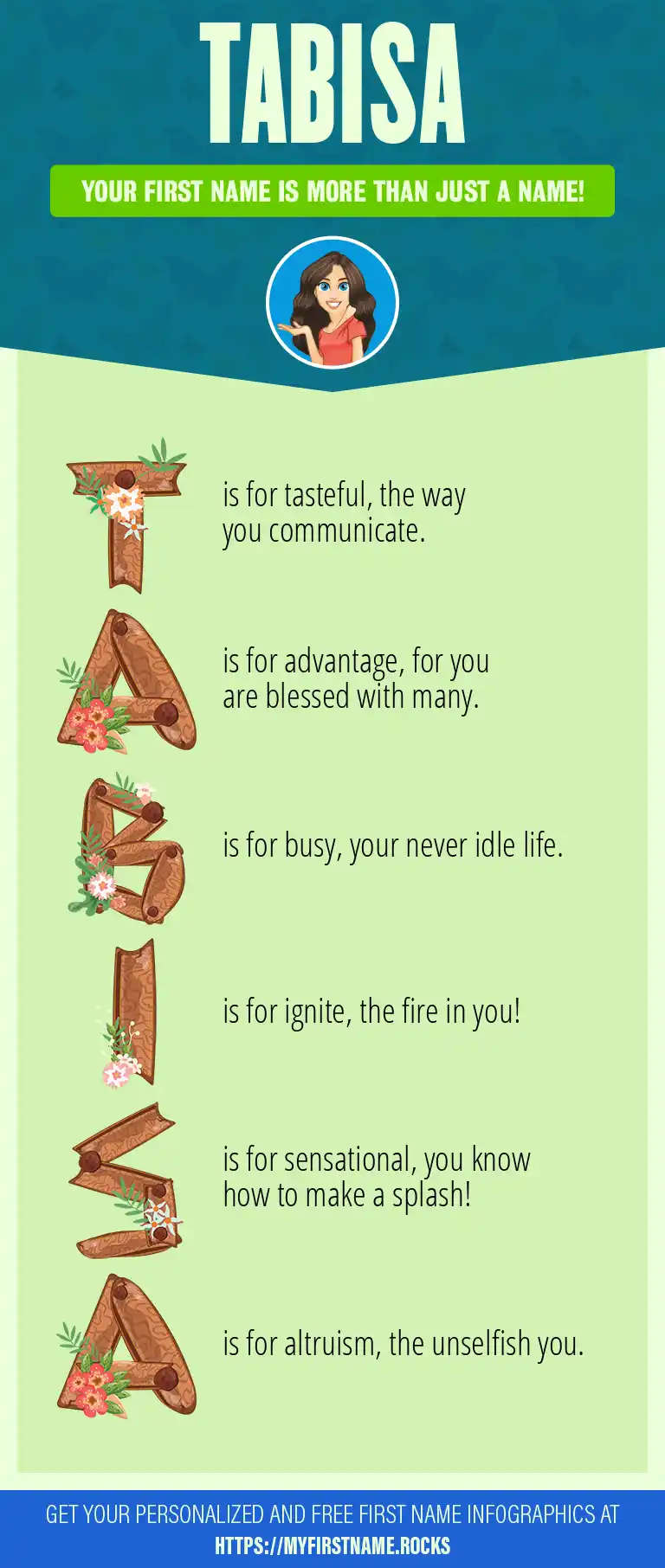 TABISA

YOUR FIRST NAME IS MORE THAN JUST A NAME!

T is for tasteful, the way you communicate.

A is for advantage, for you are blessed with many.

B is for busy, your never idle life.

I is for ignite, the fire in you!

S is for sensational, you know how to make a splash!

A is for altruism, the unselfish you.

GET YOUR PERSONALIZED AND FREE FIRST NAME INFOGRAPHICS AT HTTPS://MYFIRSTNAME.ROCKS