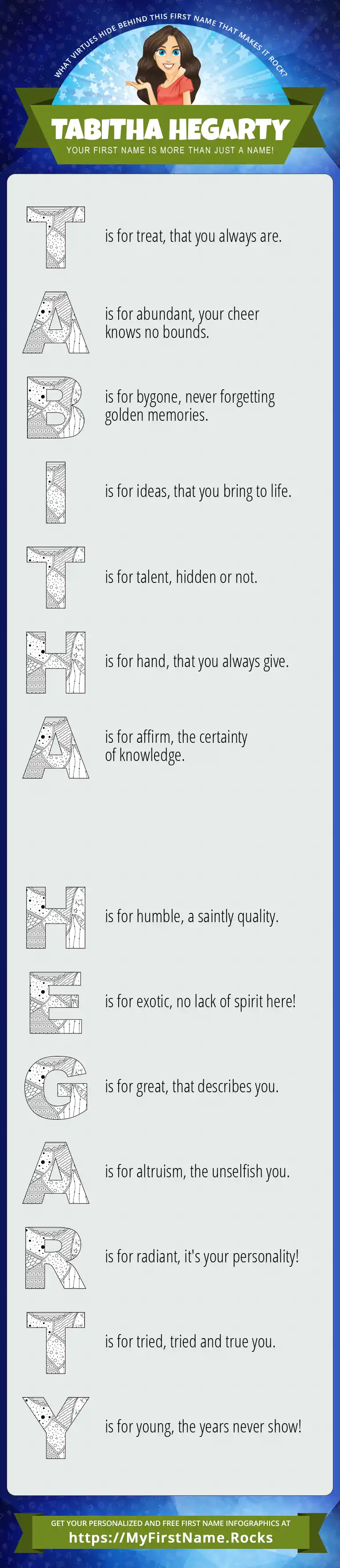 WHAT VIRTUES HIDE BEHIND THIS FIRST NAME THAT MAKES IT ROCK?

TABITHA HEGARTY

YOUR FIRST NAME IS MORE THAN JUST A NAME!

T is for treat, that you always are.

A is for abundant, your cheer knows no bounds.

B is for bygone, never forgetting golden memories.

I is for ideas, that you bring to life.

T is for talent, hidden or not.

H is for hand, that you always give.

A is for affirm, the certainty of knowledge.

H is for humble, a saintly quality.

E is for exotic, no lack of spirit here!

G is for great, that describes you.

A is for altruism, the unselfish you.

R is for radiant, it's your personality!

T is for tried, tried and true you.

Y is for young, the years never show!

GET YOUR PERSONALIZED AND FREE FIRST NAME INFOGRAPHICS AT

https://MyFirstName.Rocks