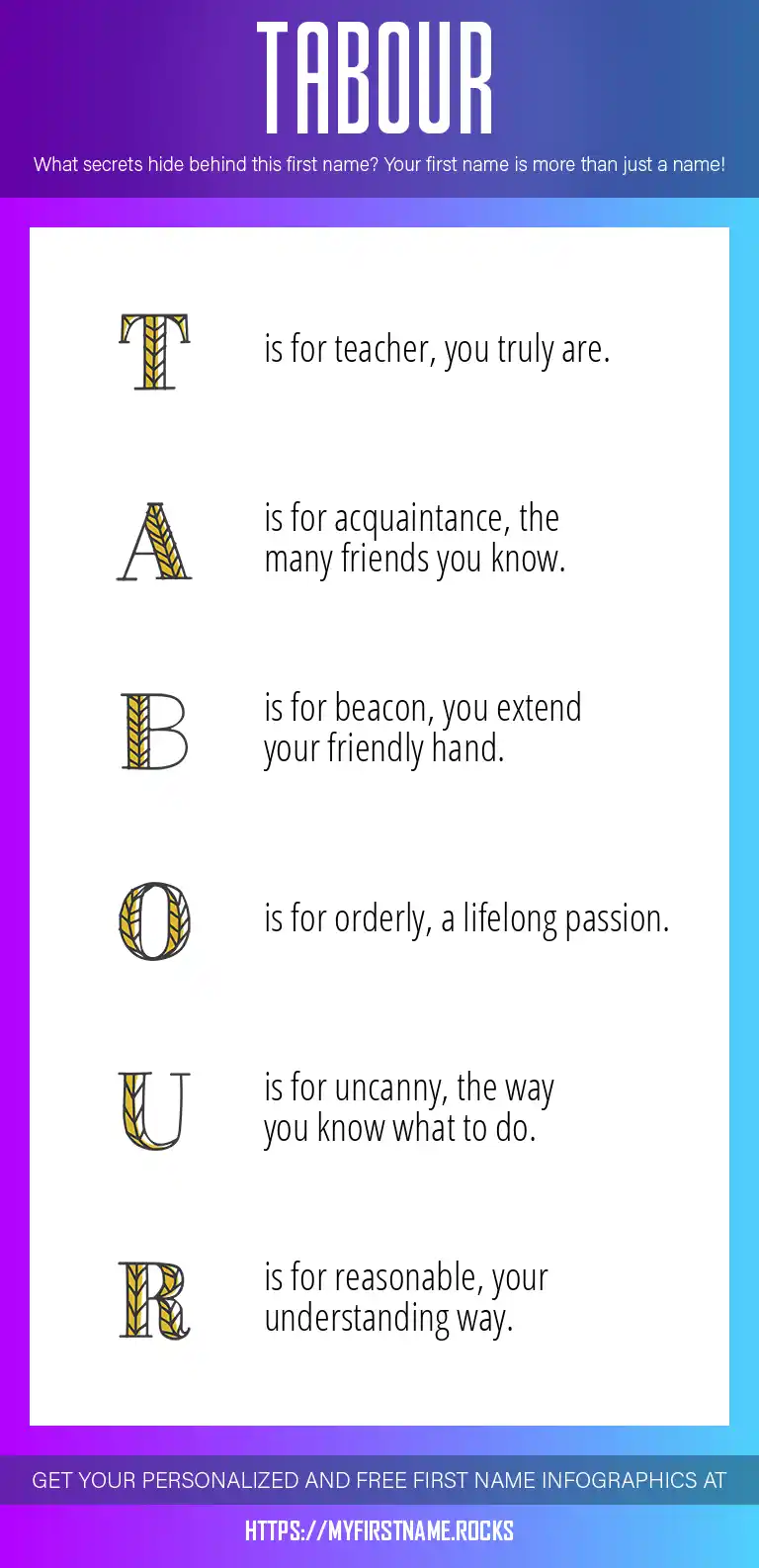 TABOUR

What secrets hide behind this first name? Your first name is more than just a name!

T is for teacher, you truly are.

A is for acquaintance, the many friends you know.

B is for beacon, you extend your friendly hand.

O is for orderly, a lifelong passion.

U is for uncanny, the way you know what to do.

R is for reasonable, your understanding way.

GET YOUR PERSONALIZED AND FREE FIRST NAME INFOGRAPHICS AT

HTTPS://MYFIRSTNAME.ROCKS