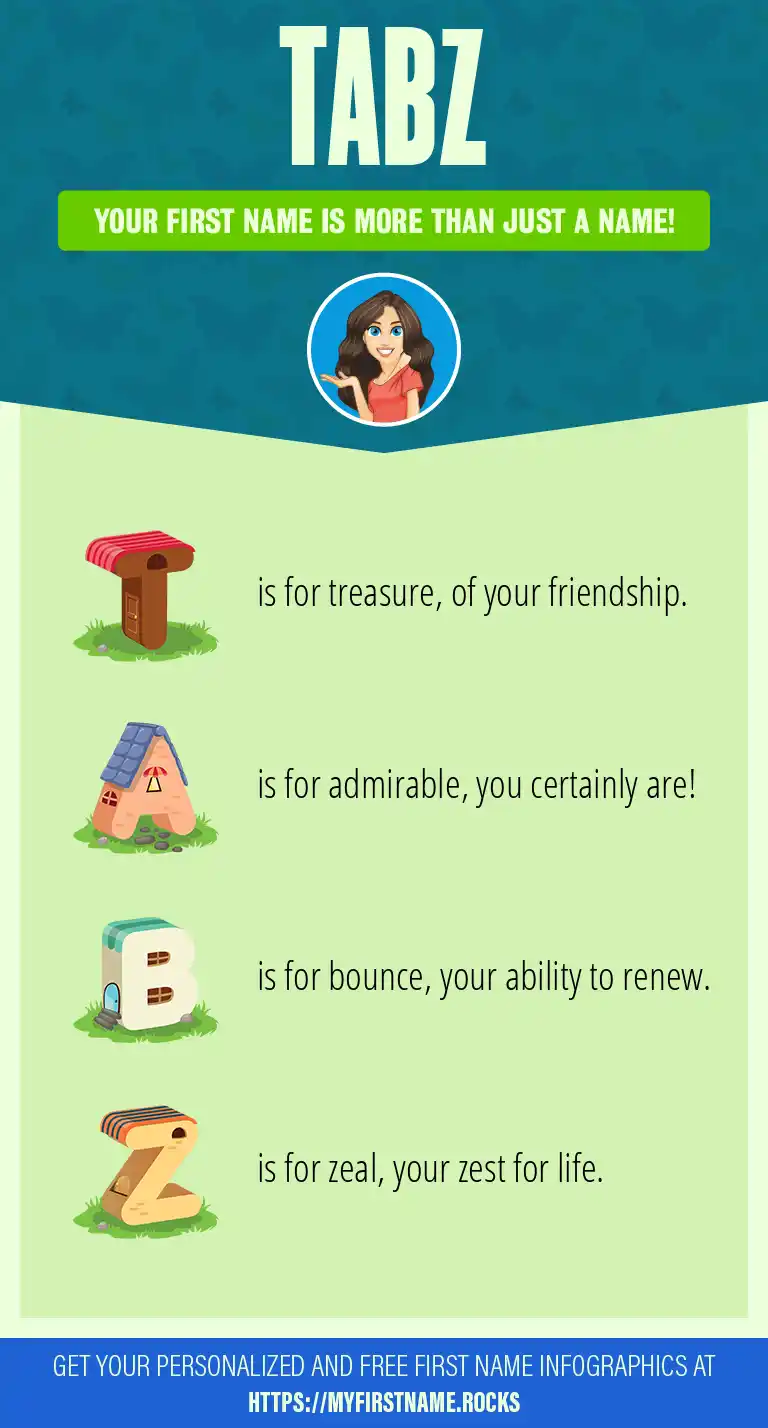 TABZ

YOUR FIRST NAME IS MORE THAN JUST A NAME!

T is for treasure, of your friendship.

A is for admirable, you certainly are!

B is for bounce, your ability to renew.

Z is for zeal, your zest for life.

GET YOUR PERSONALIZED AND FREE FIRST NAME INFOGRAPHICS AT HTTPS://MYFIRSTNAME.ROCKS