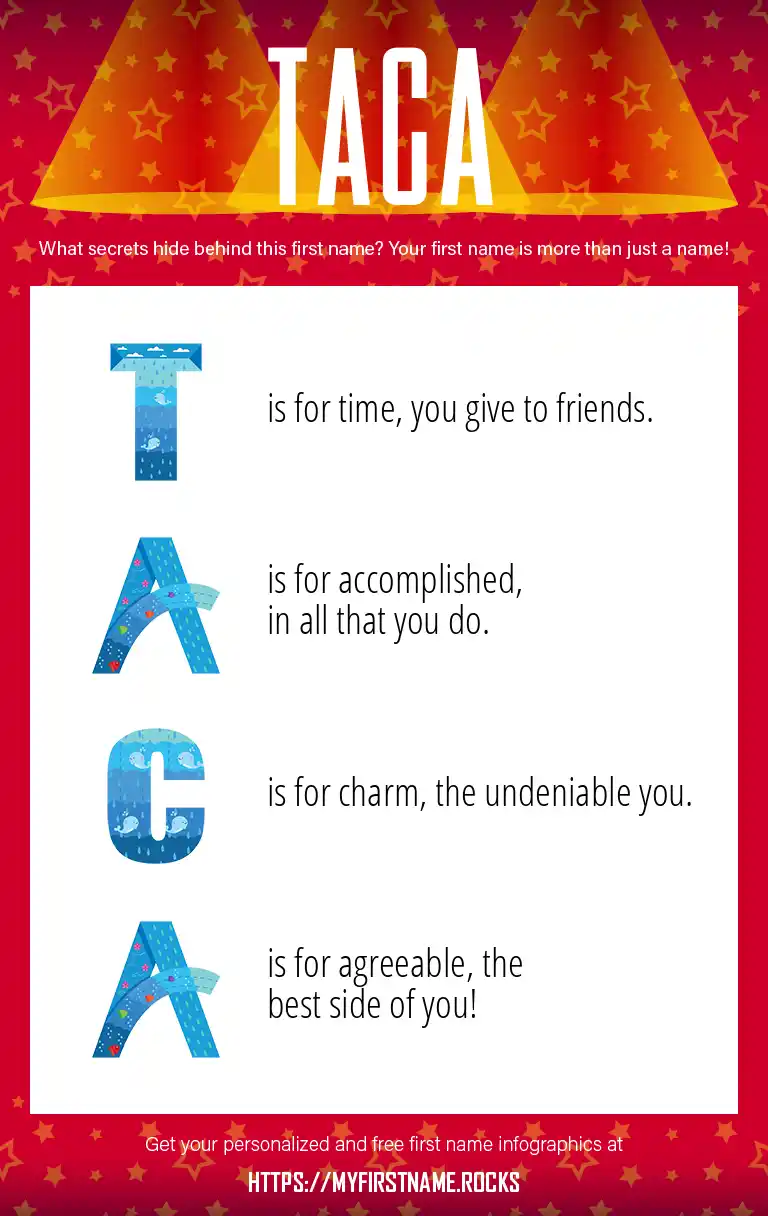 TACA

What secrets hide behind this first name? Your first name is more than just a name!

T is for time, you give to friends.

A is for accomplished, in all that you do.

C is for charm, the undeniable you.

A is for agreeable, the best side of you!

Get your personalized and free first name infographics at

HTTPS://MYFIRSTNAME.ROCKS