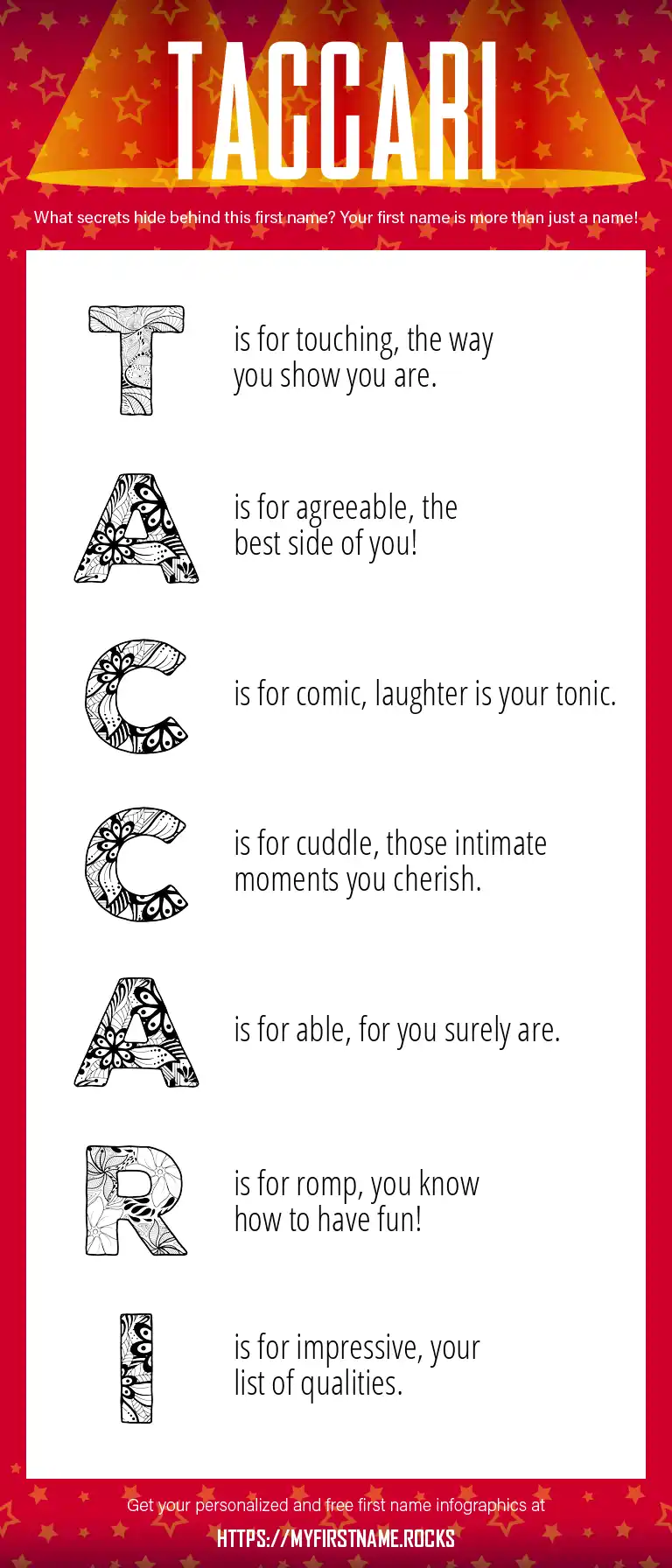 TACCARI

What secrets hide behind this first name? Your first name is more than just a name!

T is for touching, the way you show you are.

A is for agreeable, the best side of you!

C is for comic, laughter is your tonic.

C is for cuddle, those intimate moments you cherish.

A is for able, for you surely are.

R is for romp, you know how to have fun!

I is for impressive, your list of qualities.

Get your personalized and free first name infographics at

HTTPS://MYFIRSTNAME.ROCKS