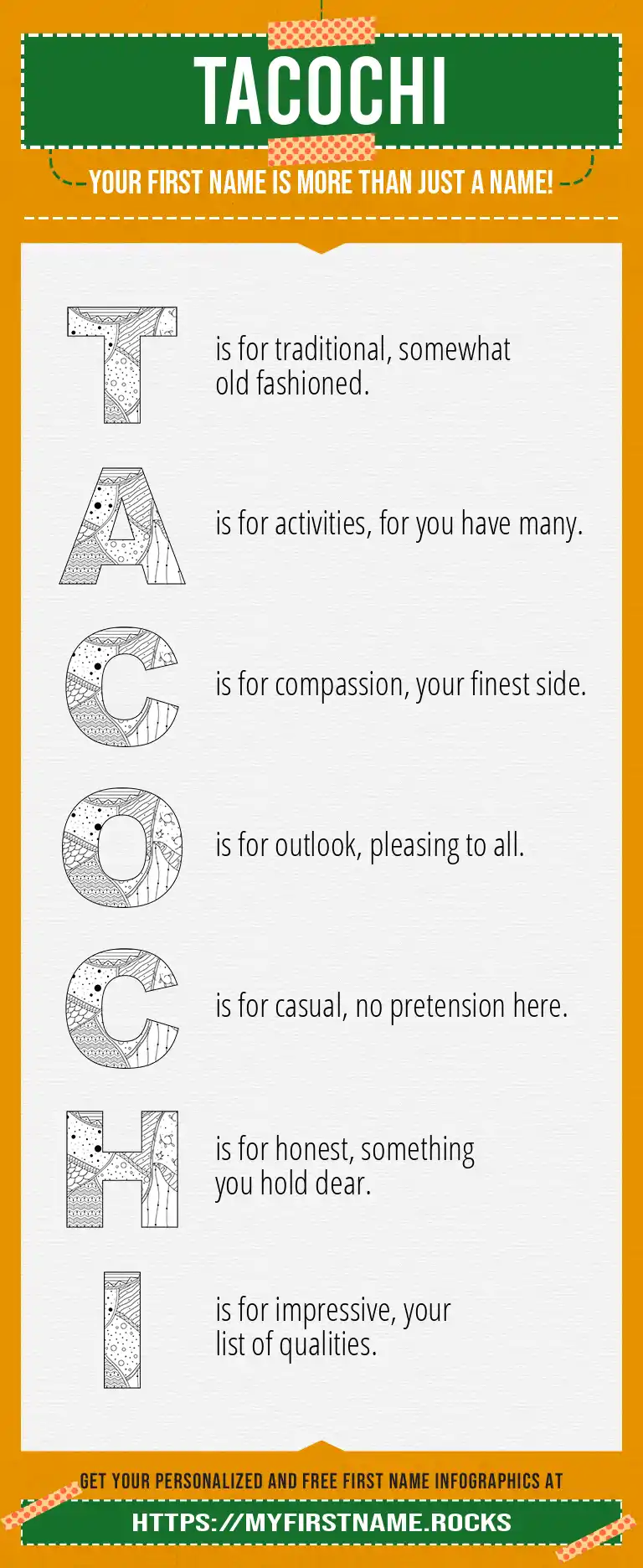 TACOCHI

YOUR FIRST NAME IS MORE THAN JUST A NAME!

T is for traditional, somewhat old fashioned.

A is for activities, for you have many.

C is for compassion, your finest side.

O is for outlook, pleasing to all.

C is for casual, no pretension here.

H is for honest, something you hold dear.

I is for impressive, your list of qualities.

GET YOUR PERSONALIZED AND FREE FIRST NAME INFOGRAPHICS AT

HTTPS://MYFIRSTNAME.ROCKS