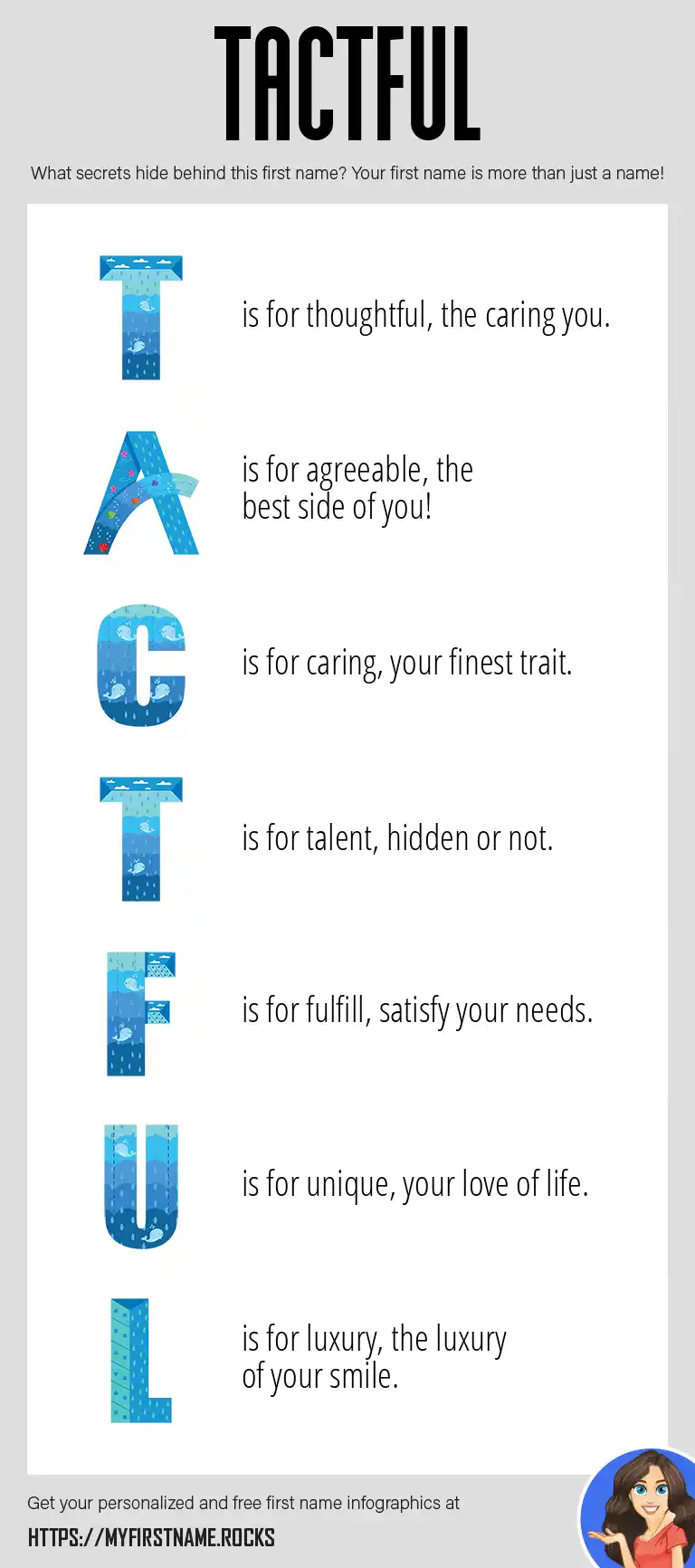 TACTFUL

What secrets hide behind this first name? Your first name is more than just a name!

T is for thoughtful, the caring you.

A is for agreeable, the best side of you!

C is for caring, your finest trait.

T is for talent, hidden or not.

F is for fulfill, satisfy your needs.

U is for unique, your love of life.

L is for luxury, the luxury of your smile.

Get your personalized and free first name infographics at

HTTPS://MYFIRSTNAME.ROCKS