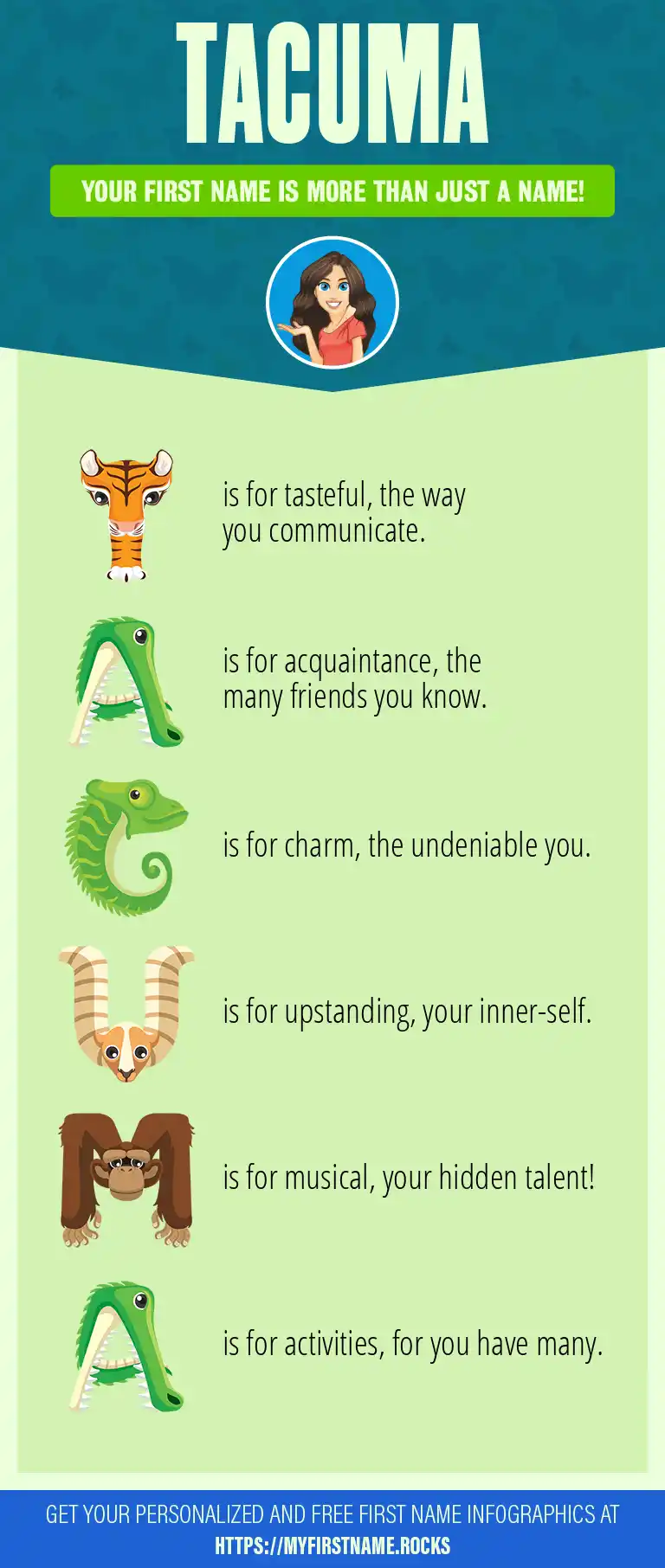 TACUMA

YOUR FIRST NAME IS MORE THAN JUST A NAME!

T is for tasteful, the way you communicate.

A is for acquaintance, the many friends you know.

C is for charm, the undeniable you.

U is for upstanding, your inner-self.

M is for musical, your hidden talent!

A is for activities, for you have many.

GET YOUR PERSONALIZED AND FREE FIRST NAME INFOGRAPHICS AT HTTPS://MYFIRSTNAME.ROCKS