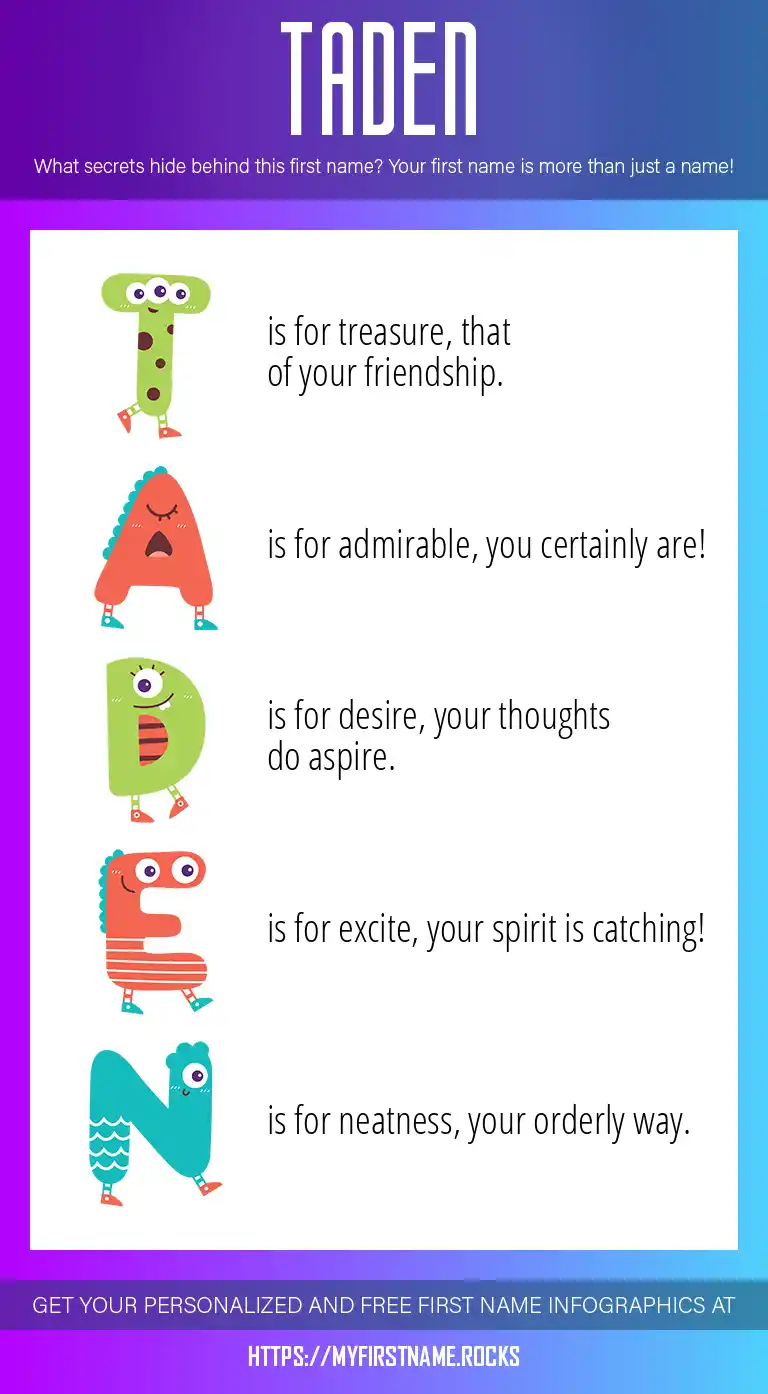 TADEN

What secrets hide behind this first name? Your first name is more than just a name!

T is for treasure, that of your friendship.

A is for admirable, you certainly are!

D is for desire, your thoughts do aspire.

E is for excite, your spirit is catching!

N is for neatness, your orderly way.

GET YOUR PERSONALIZED AND FREE FIRST NAME INFOGRAPHICS AT

HTTPS://MYFIRSTNAME.ROCKS