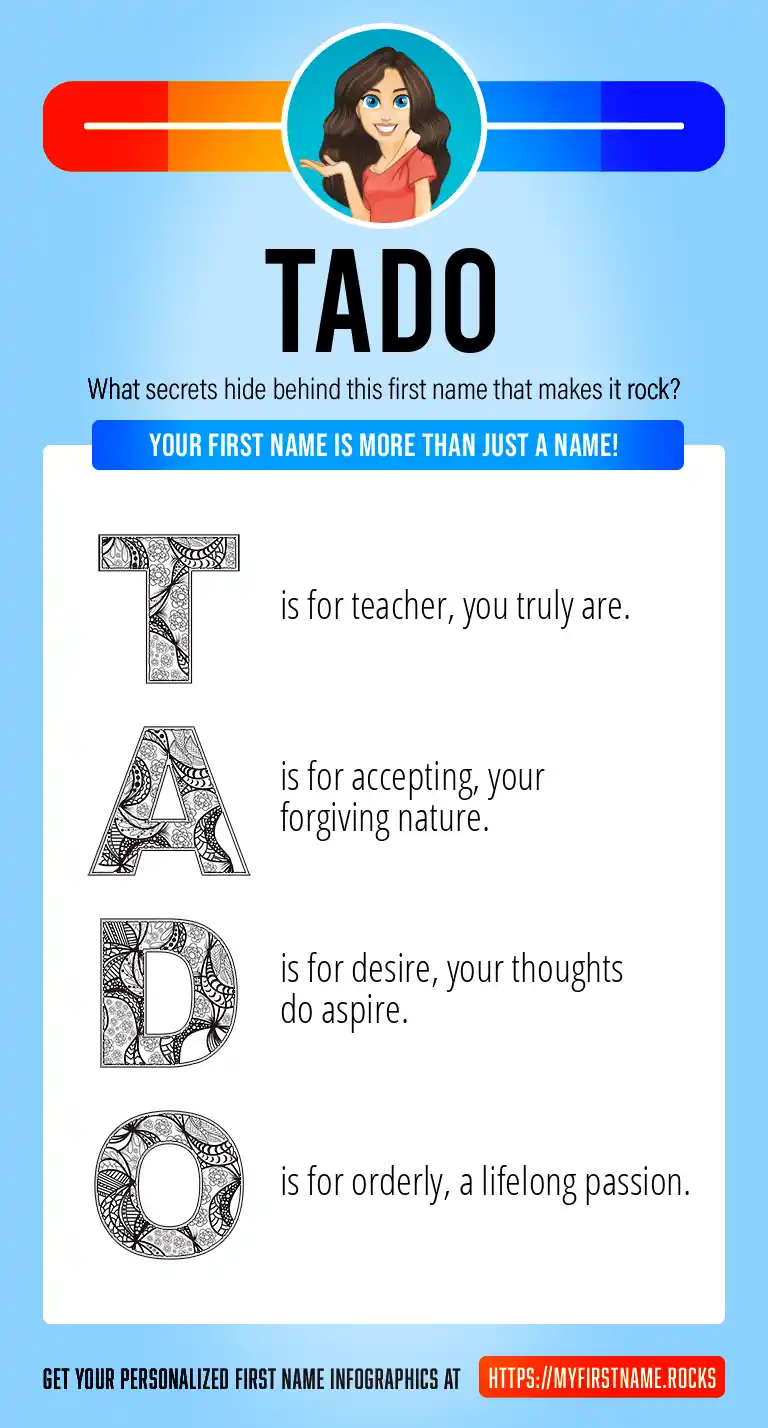 TADO

What secrets hide behind this first name that makes it rock?

YOUR FIRST NAME IS MORE THAN JUST A NAME!

T is for teacher, you truly are.

A is for accepting, your forgiving nature.

D is for desire, your thoughts do aspire.

O is for orderly, a lifelong passion.

GET YOUR PERSONALIZED FIRST NAME INFOGRAPHICS AT HTTPS://MYFIRSTNAME.ROCKS