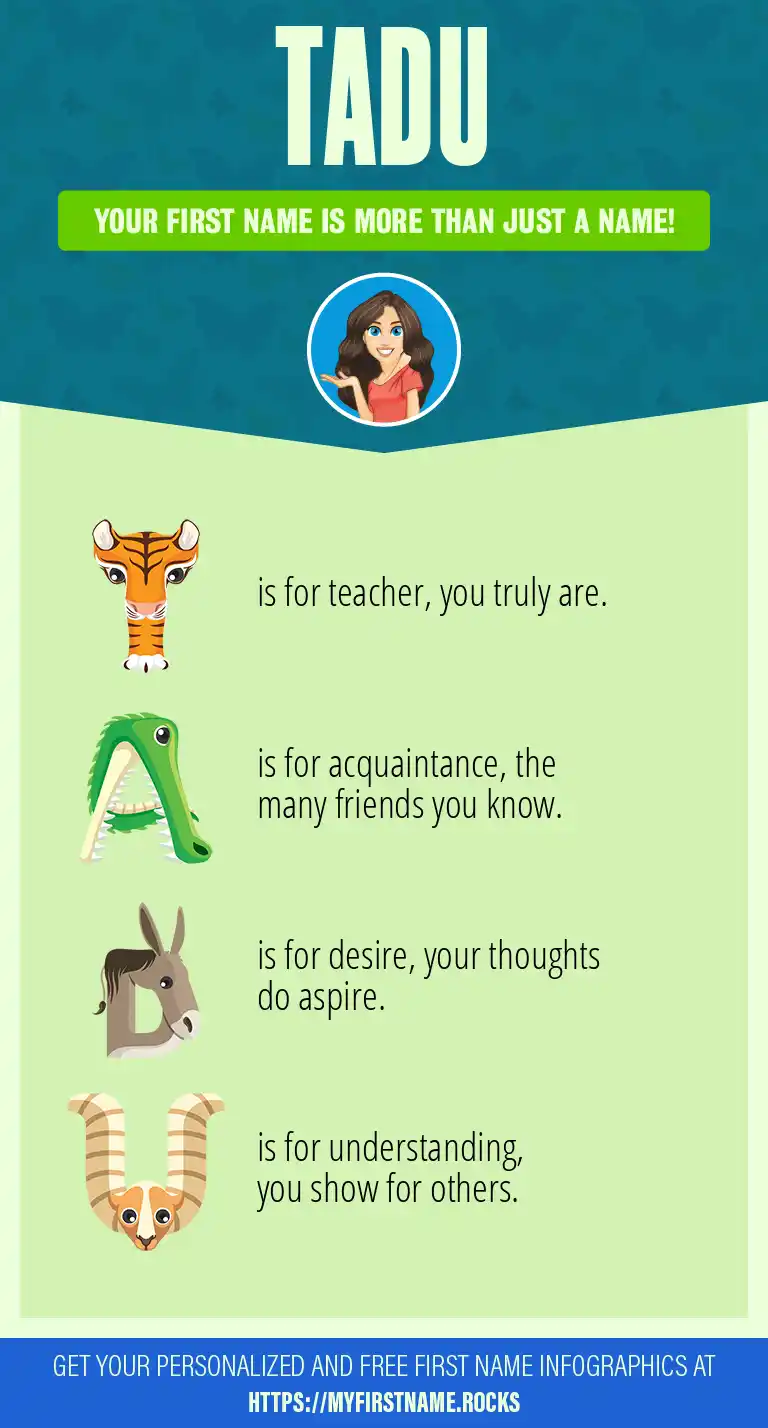 TADU

YOUR FIRST NAME IS MORE THAN JUST A NAME!

T is for teacher, you truly are.

A is for acquaintance, the many friends you know.

D is for desire, your thoughts do aspire.

U is for understanding, you show for others.

GET YOUR PERSONALIZED AND FREE FIRST NAME INFOGRAPHICS AT HTTPS://MYFIRSTNAME.ROCKS