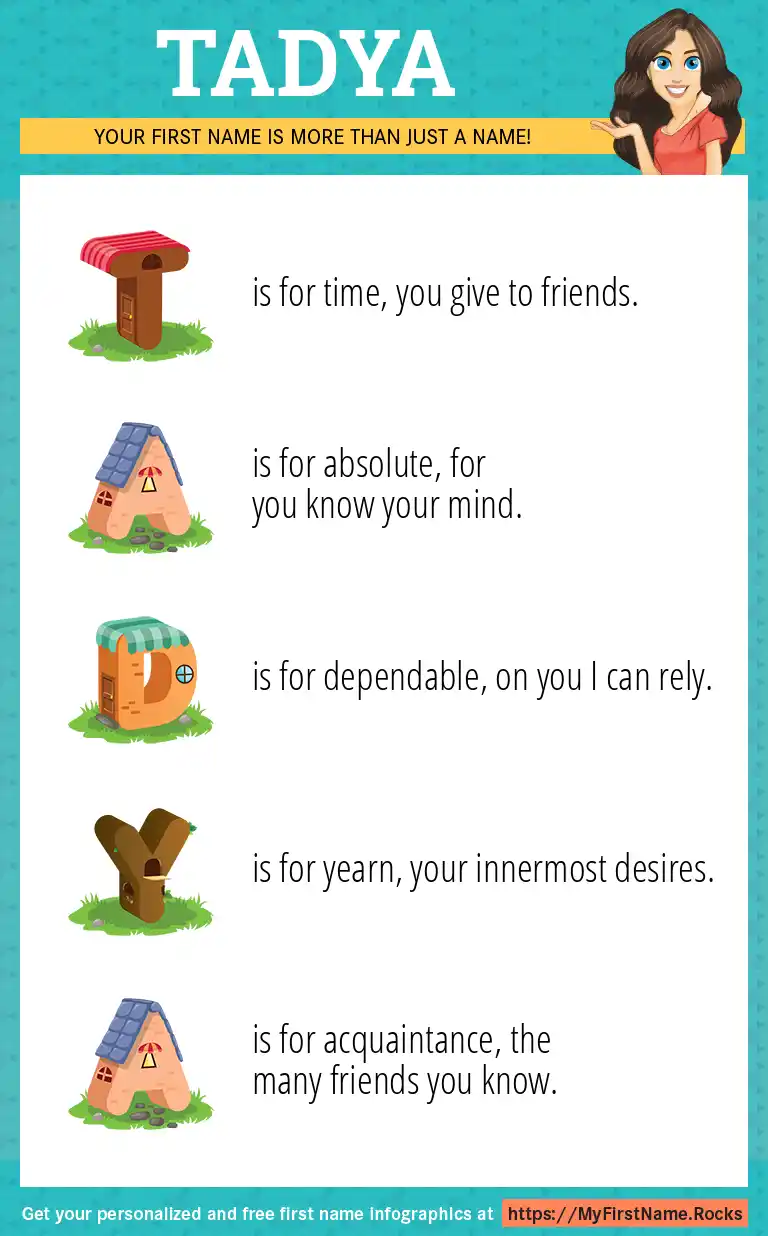 TADYA

YOUR FIRST NAME IS MORE THAN JUST A NAME!

T is for time, you give to friends.

A is for absolute, for you know your mind.

D is for dependable, on you I can rely.

Y is for yearn, your innermost desires.

A is for acquaintance, the many friends you know.

Get your personalized and free first name infographics at https://MyFirstName.Rocks