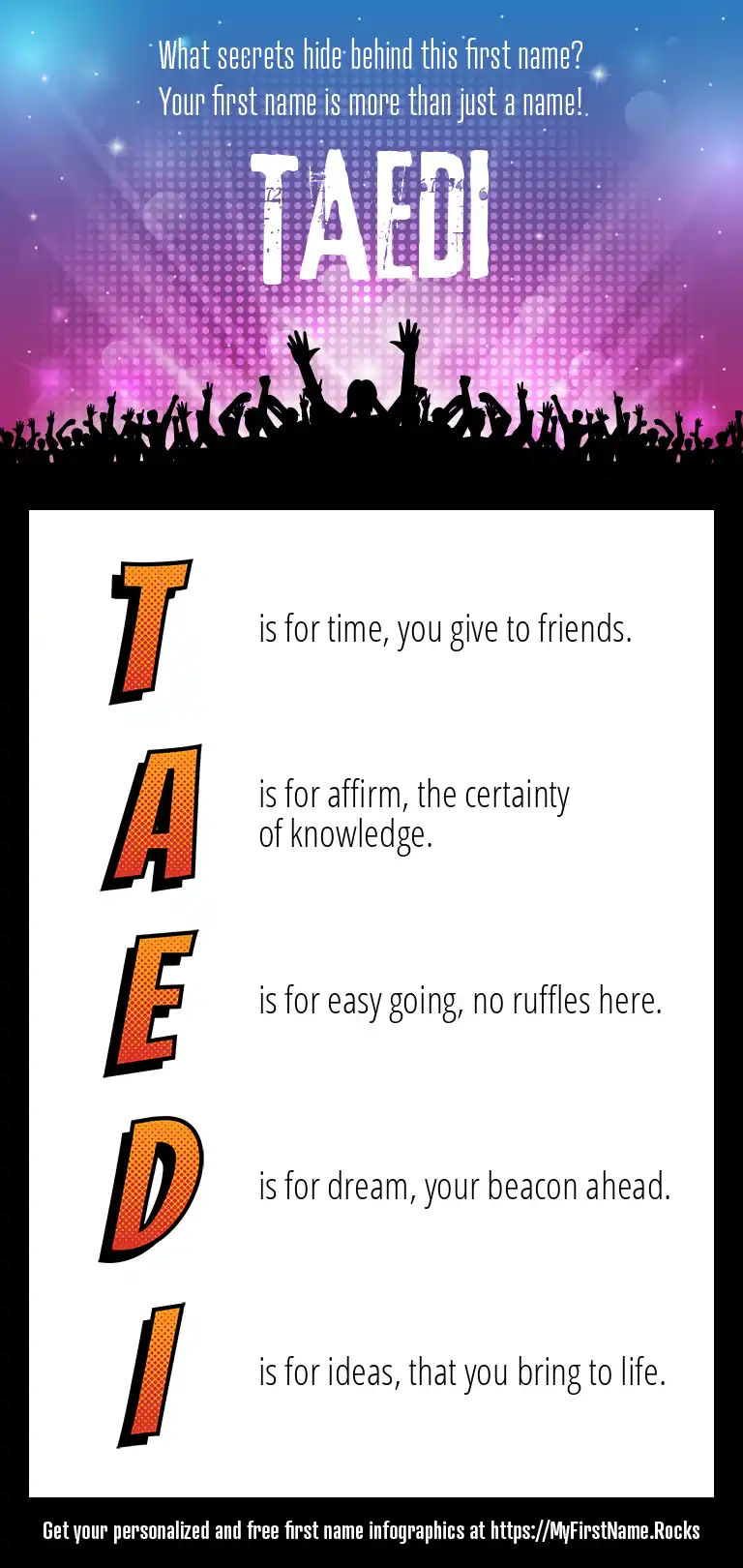 What secrets hide behind this first name?
Your first name is more than just a name!

TAEDI

T is for time, you give to friends.

A is for affirm, the certainty of knowledge.

E is for easy going, no ruffles here.

D is for dream, your beacon ahead.

I is for ideas, that you bring to life.

Get your personalized and free first name infographics at https://MyFirstName.Rocks