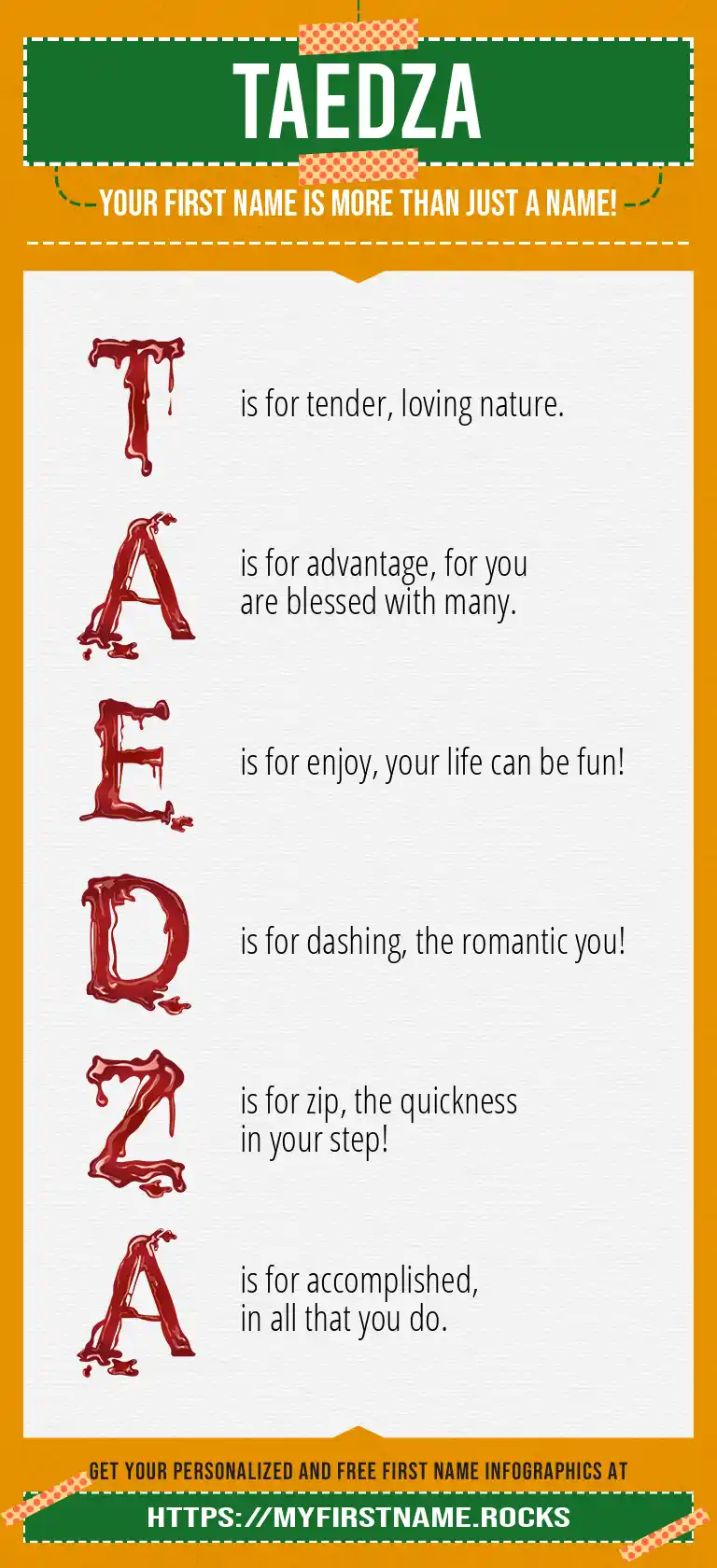 TAEDZA

YOUR FIRST NAME IS MORE THAN JUST A NAME!

T is for tender, loving nature.

A is for advantage, for you are blessed with many.

E is for enjoy, your life can be fun!

D is for dashing, the romantic you!

Z is for zip, the quickness in your step!

A is for accomplished, in all that you do.

GET YOUR PERSONALIZED AND FREE FIRST NAME INFOGRAPHICS AT

HTTPS://MYFIRSTNAME.ROCKS