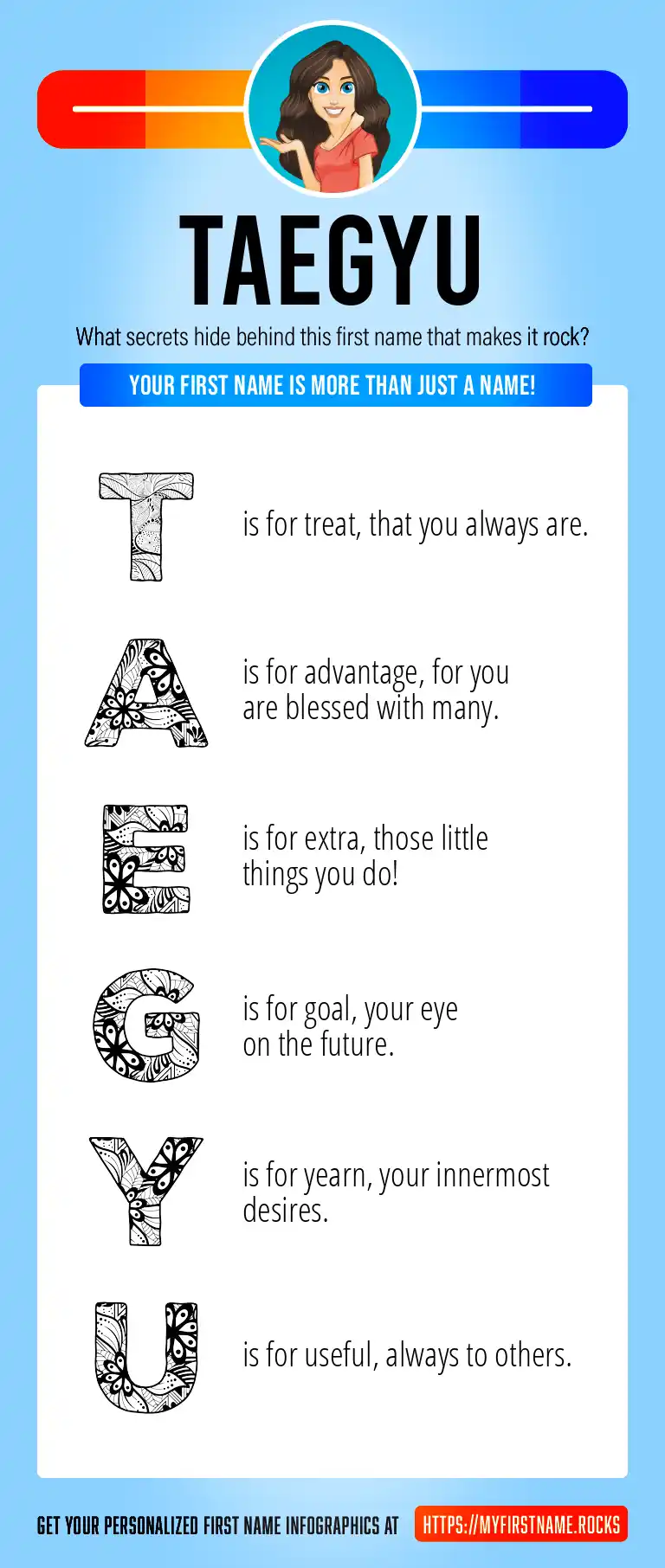 TAEGYU

What secrets hide behind this first name that makes it rock?

YOUR FIRST NAME IS MORE THAN JUST A NAME!

T is for treat, that you always are.

A is for advantage, for you are blessed with many.

E is for extra, those little things you do!

G is for goal, your eye on the future.

Y is for yearn, your innermost desires.

U is for useful, always to others.

GET YOUR PERSONALIZED FIRST NAME INFOGRAPHICS AT HTTPS://MYFIRSTNAME.ROCKS