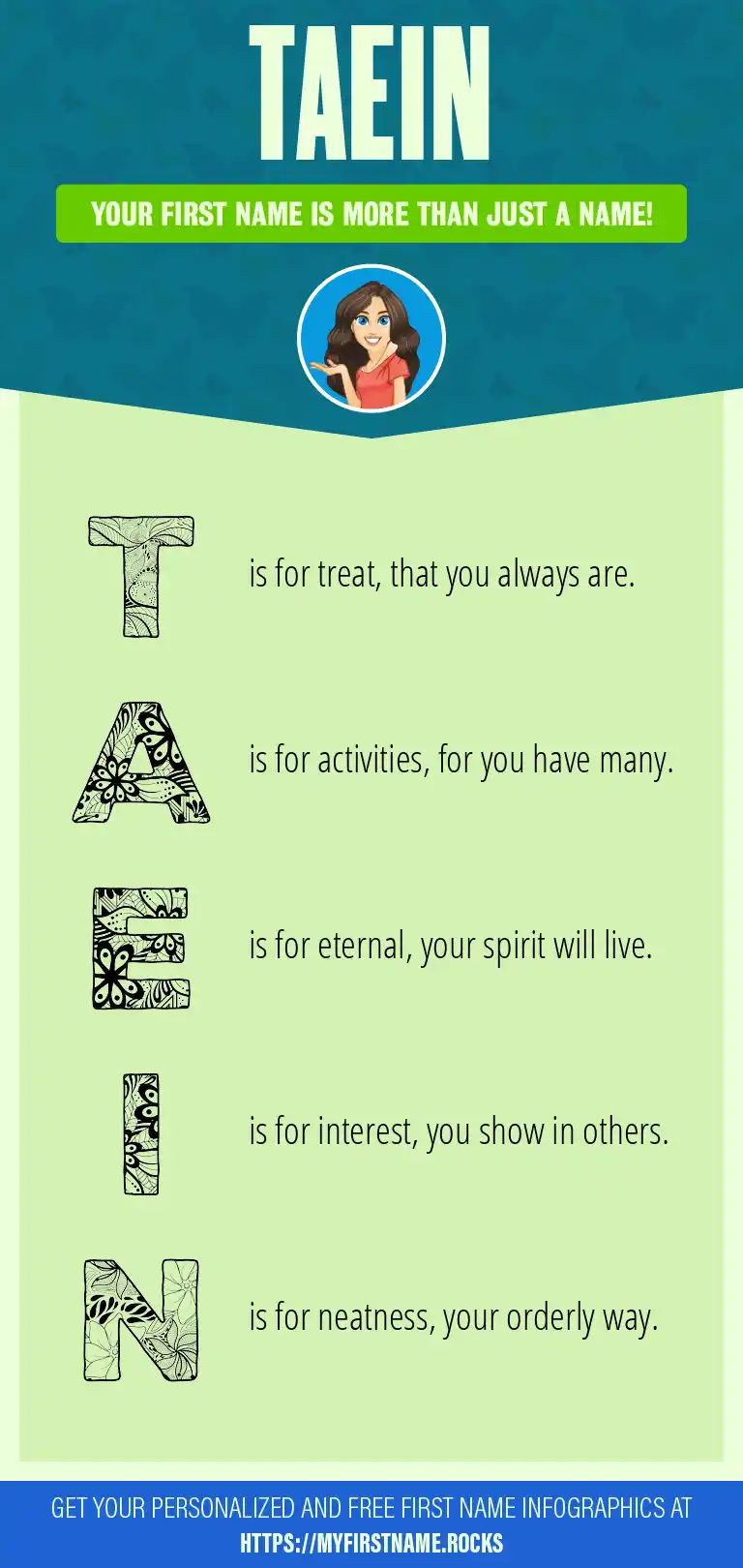 TAEIN

YOUR FIRST NAME IS MORE THAN JUST A NAME!

T is for treat, that you always are.

A is for activities, for you have many.

E is for eternal, your spirit will live.

I is for interest, you show in others.

N is for neatness, your orderly way.

GET YOUR PERSONALIZED AND FREE FIRST NAME INFOGRAPHICS AT HTTPS://MYFIRSTNAME.ROCKS