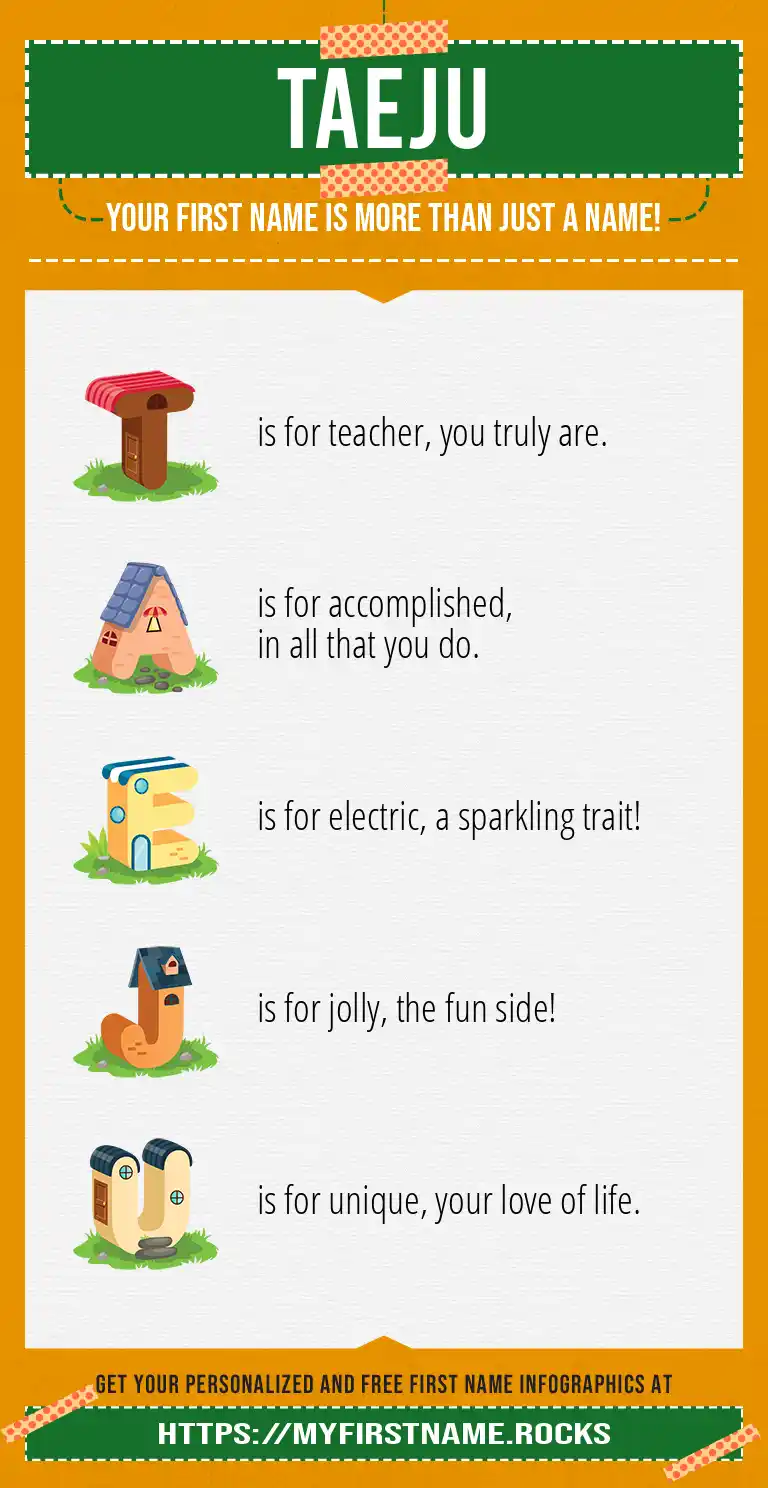 TAEJU

YOUR FIRST NAME IS MORE THAN JUST A NAME!

T is for teacher, you truly are.

A is for accomplished, in all that you do.

E is for electric, a sparkling trait!

J is for jolly, the fun side!

U is for unique, your love of life.

GET YOUR PERSONALIZED AND FREE FIRST NAME INFOGRAPHICS AT

HTTPS://MYFIRSTNAME.ROCKS