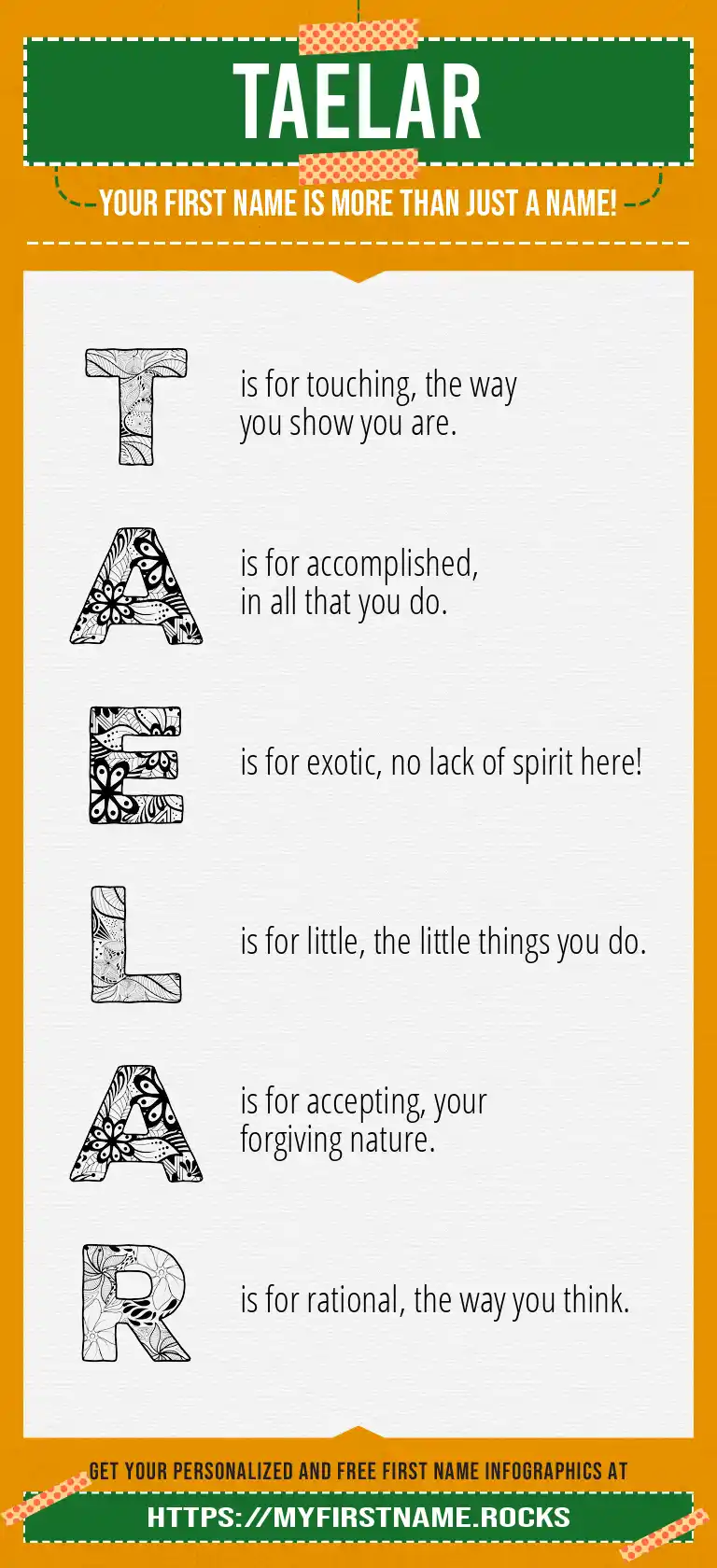 TAELAR

YOUR FIRST NAME IS MORE THAN JUST A NAME!

T is for touching, the way you show you are.

A is for accomplished, in all that you do.

E is for exotic, no lack of spirit here!

L is for little, the little things you do.

A is for accepting, your forgiving nature.

R is for rational, the way you think.

GET YOUR PERSONALIZED AND FREE FIRST NAME INFOGRAPHICS AT

HTTPS://MYFIRSTNAME.ROCKS