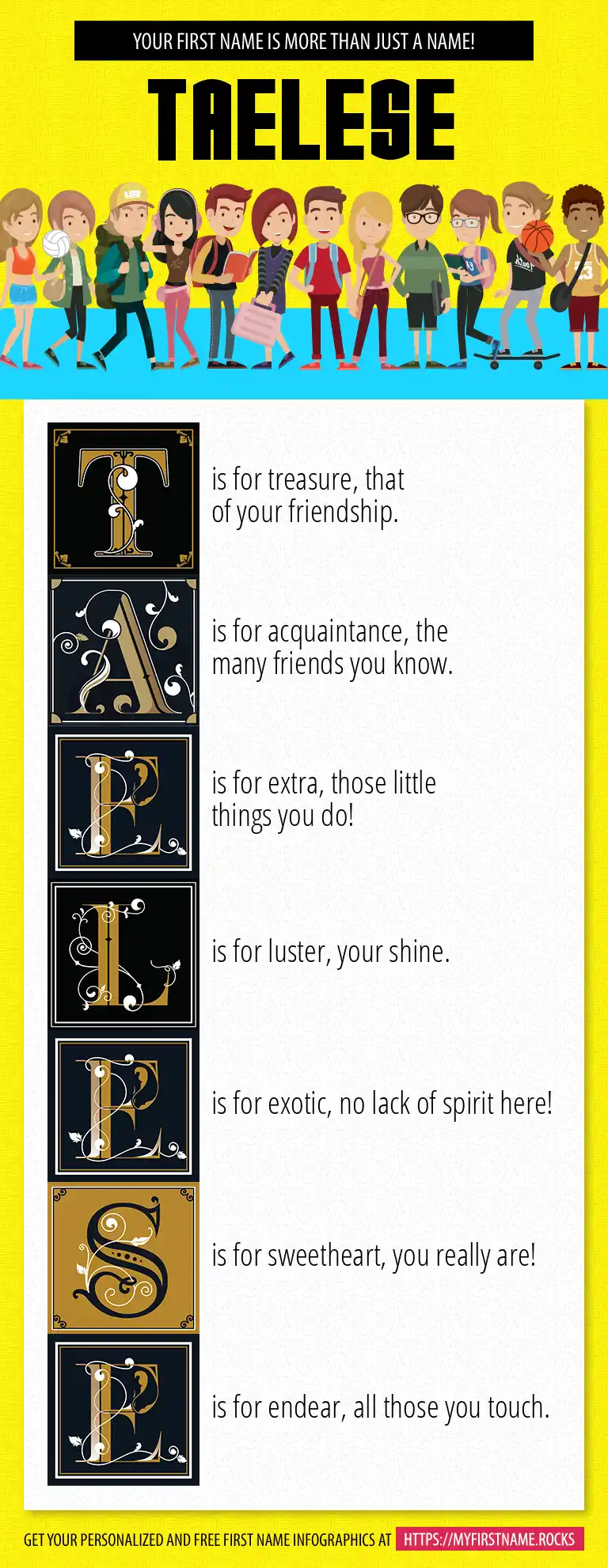 YOUR FIRST NAME IS MORE THAN JUST A NAME!

TAELESE

T is for treasure, that of your friendship.

A is for acquaintance, the many friends you know.

E is for extra, those little things you do!

L is for luster, your shine.

E is for exotic, no lack of spirit here!

S is for sweetheart, you really are!

E is for endear, all those you touch.

GET YOUR PERSONALIZED AND FREE FIRST NAME INFOGRAPHICS AT HTTPS://MYFIRSTNAME.ROCKS