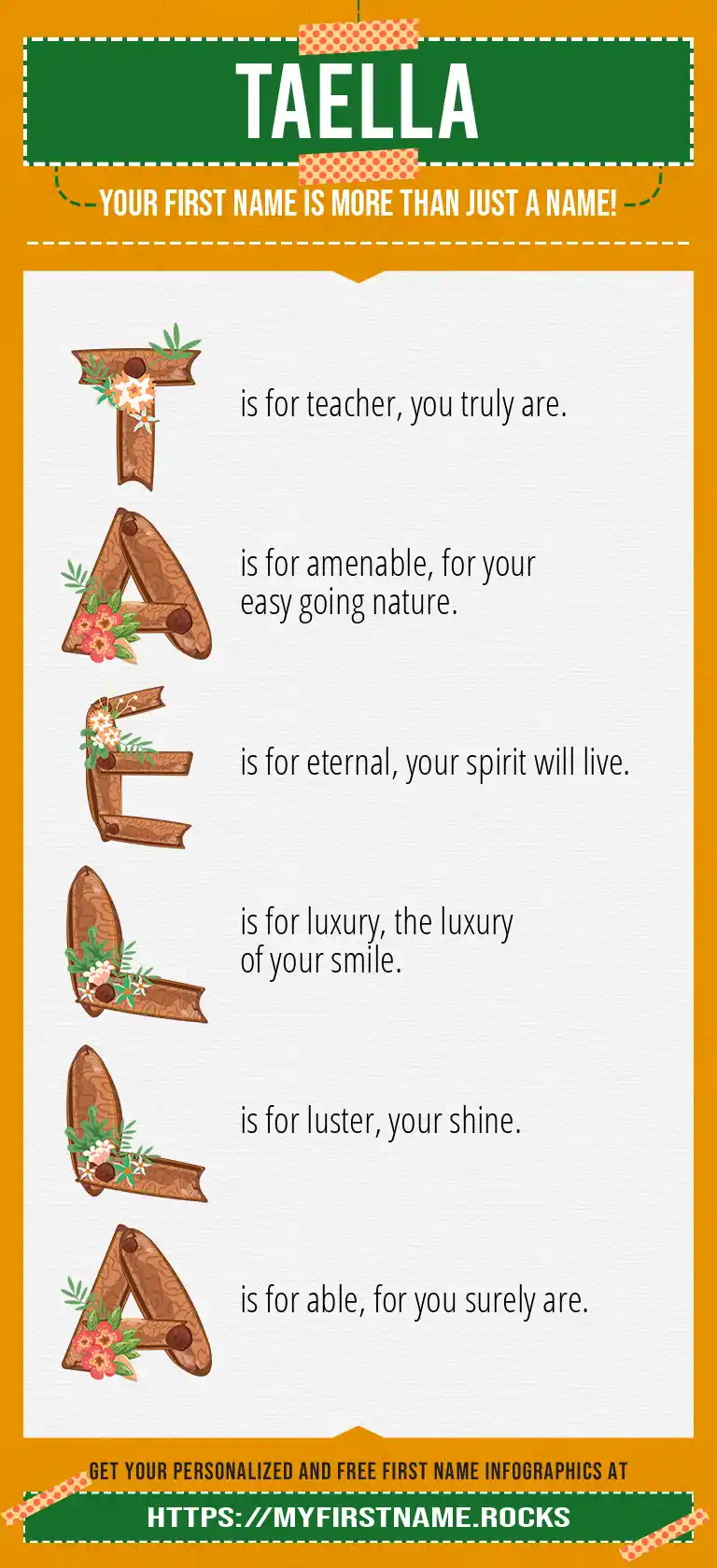 TAELLA

YOUR FIRST NAME IS MORE THAN JUST A NAME!

T is for teacher, you truly are.

A is for amenable, for your easy going nature.

E is for eternal, your spirit will live.

L is for luxury, the luxury of your smile.

L is for luster, your shine.

A is for able, for you surely are.

GET YOUR PERSONALIZED AND FREE FIRST NAME INFOGRAPHICS AT

HTTPS://MYFIRSTNAME.ROCKS