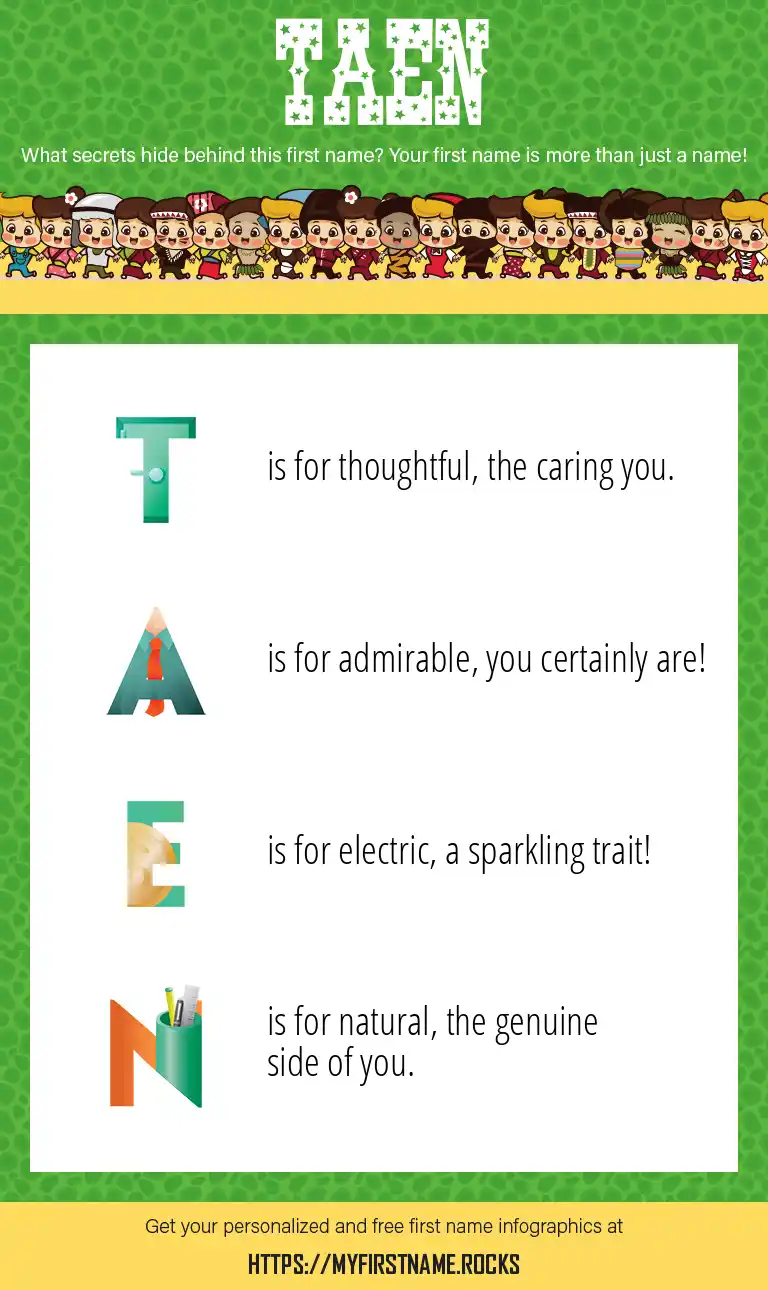 TAEN

What secrets hide behind this first name? Your first name is more than just a name!

T is for thoughtful, the caring you.

A is for admirable, you certainly are!

E is for electric, a sparkling trait!

N is for natural, the genuine side of you.

Get your personalized and free first name infographics at

HTTPS://MYFIRSTNAME.ROCKS