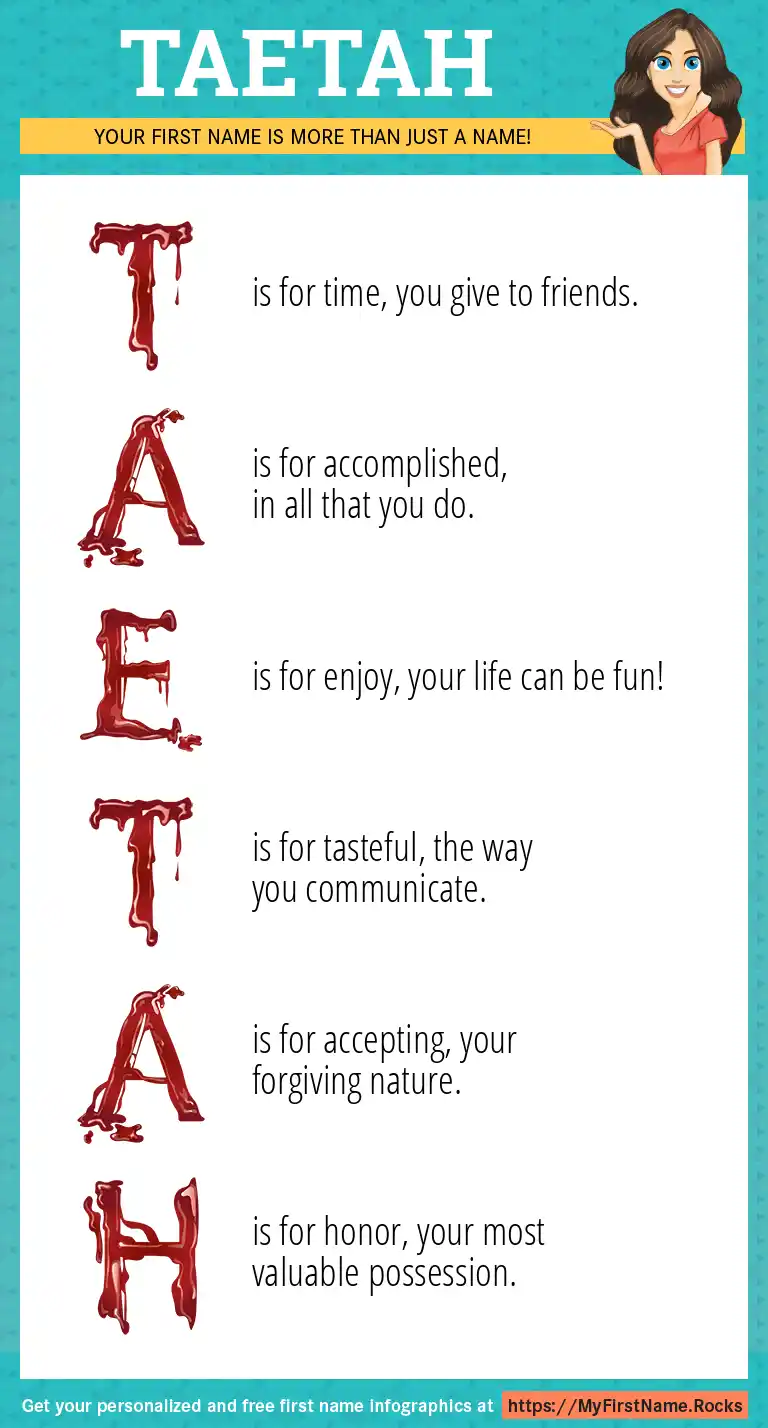 TAETAH

YOUR FIRST NAME IS MORE THAN JUST A NAME!

T is for time, you give to friends.

A is for accomplished, in all that you do.

E is for enjoy, your life can be fun!

T is for tasteful, the way you communicate.

A is for accepting, your forgiving nature.

H is for honor, your most valuable possession.

Get your personalized and free first name infographics at https://MyFirstName.Rocks