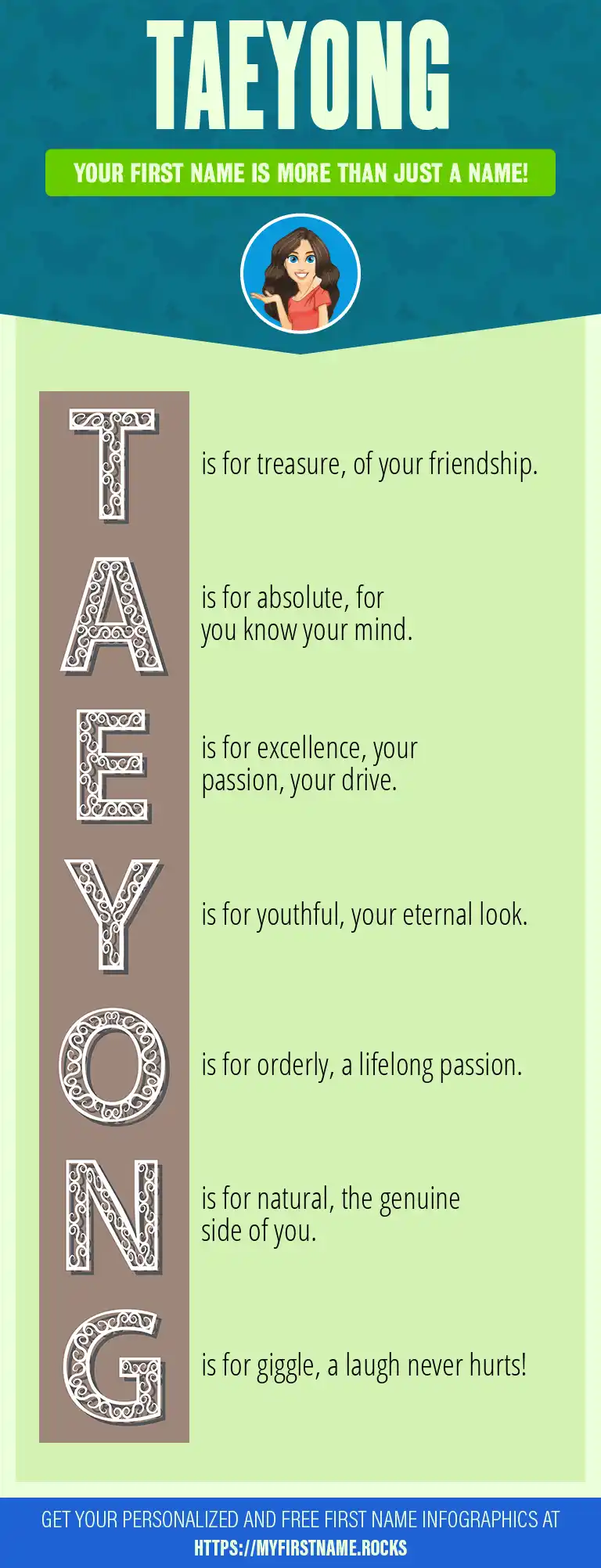 TAEYONG

YOUR FIRST NAME IS MORE THAN JUST A NAME!

T is for treasure, of your friendship.

A is for absolute, for you know your mind.

E is for excellence, your passion, your drive.

Y is for youthful, your eternal look.

O is for orderly, a lifelong passion.

N is for natural, the genuine side of you.

G is for giggle, a laugh never hurts!

GET YOUR PERSONALIZED AND FREE FIRST NAME INFOGRAPHICS AT HTTPS://MYFIRSTNAME.ROCKS