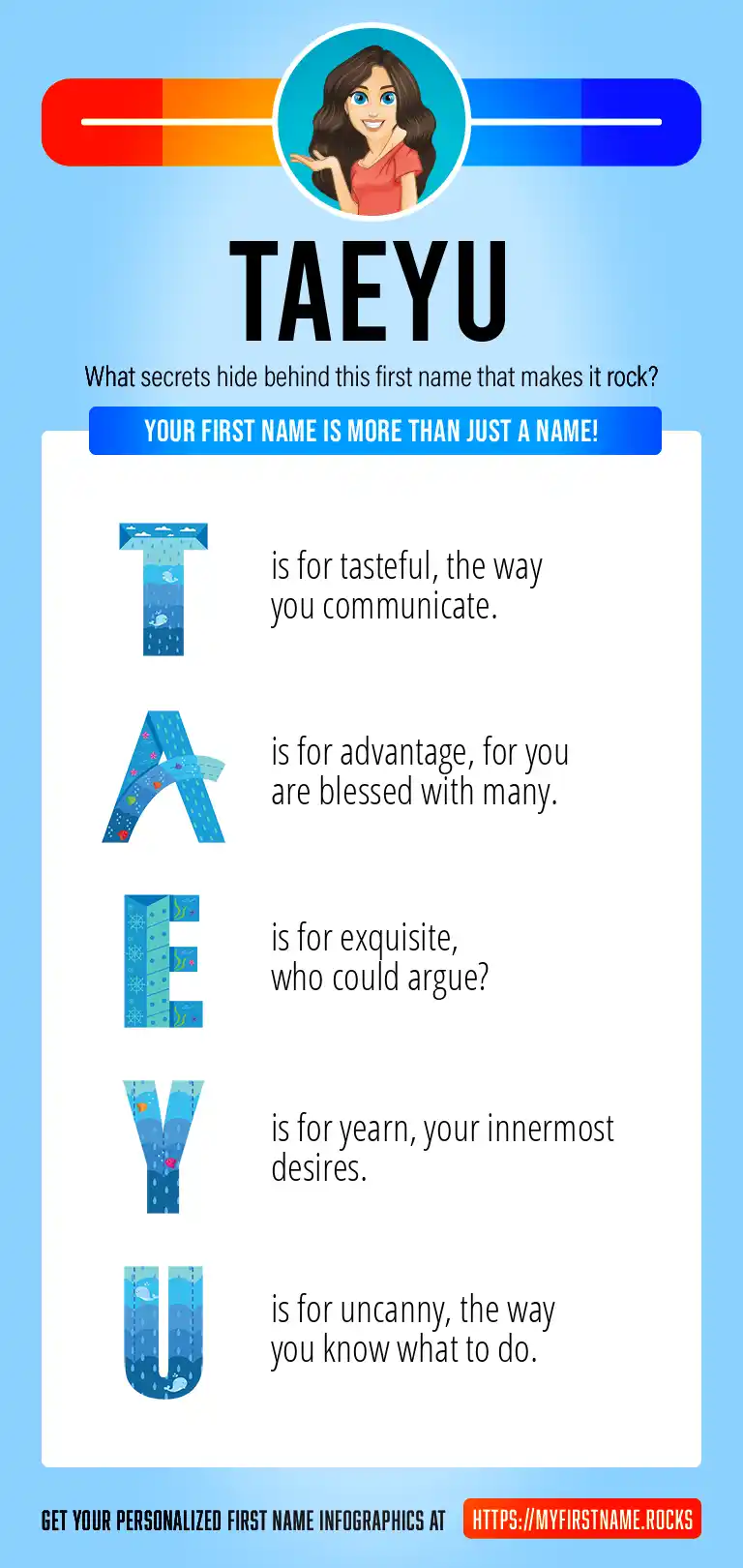 TAEYU

What secrets hide behind this first name that makes it rock?

YOUR FIRST NAME IS MORE THAN JUST A NAME!

T is for tasteful, the way you communicate.

A is for advantage, for you are blessed with many.

E is for exquisite, who could argue?

Y is for yearn, your innermost desires.

U is for uncanny, the way you know what to do.

GET YOUR PERSONALIZED FIRST NAME INFOGRAPHICS AT HTTPS://MYFIRSTNAME.ROCKS