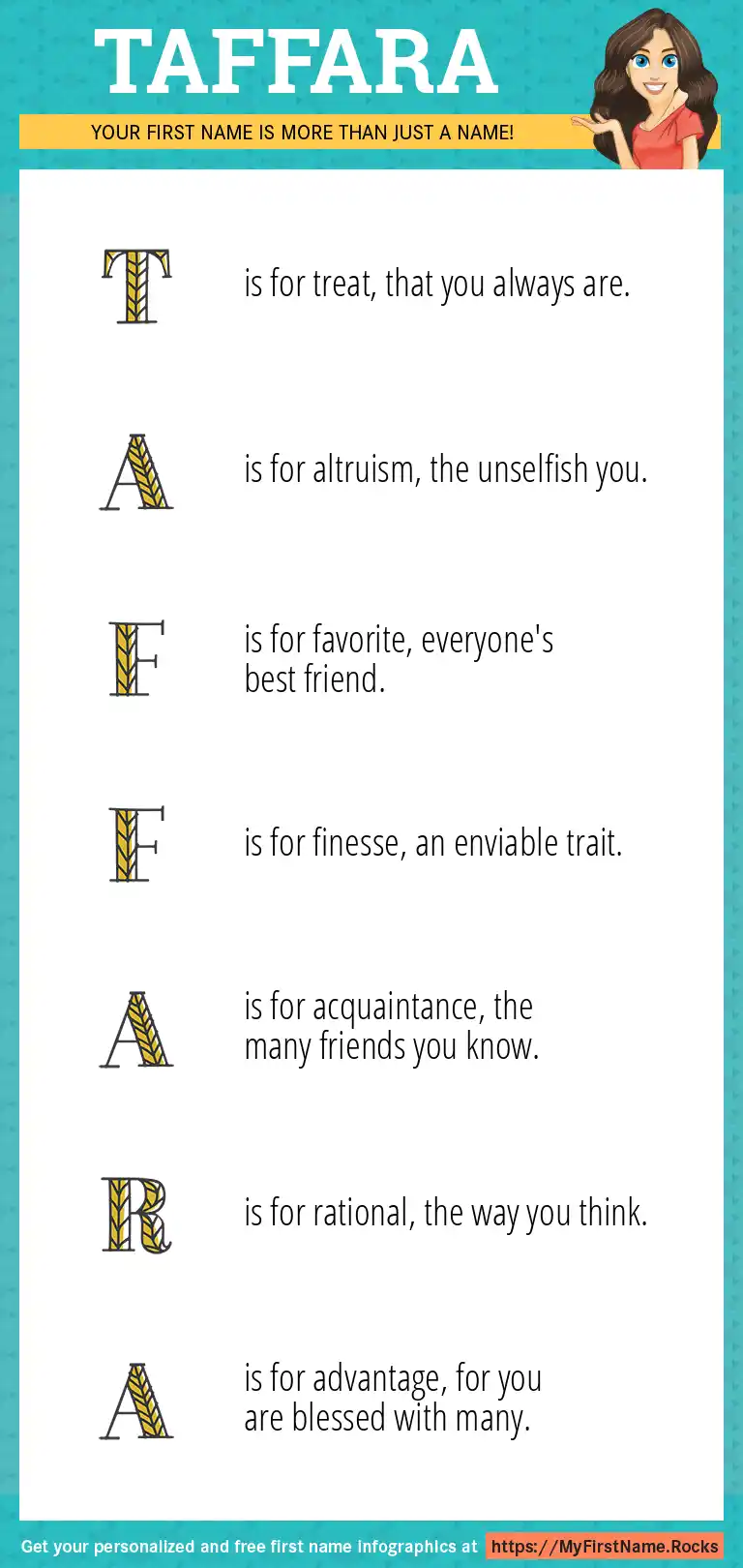 TAFFARA

YOUR FIRST NAME IS MORE THAN JUST A NAME!

T is for treat, that you always are.

A is for altruism, the unselfish you.

F is for favorite, everyone's best friend.

F is for finesse, an enviable trait.

A is for acquaintance, the many friends you know.

R is for rational, the way you think.

A is for advantage, for you are blessed with many.

Get your personalized and free first name infographics at https://MyFirstName.Rocks