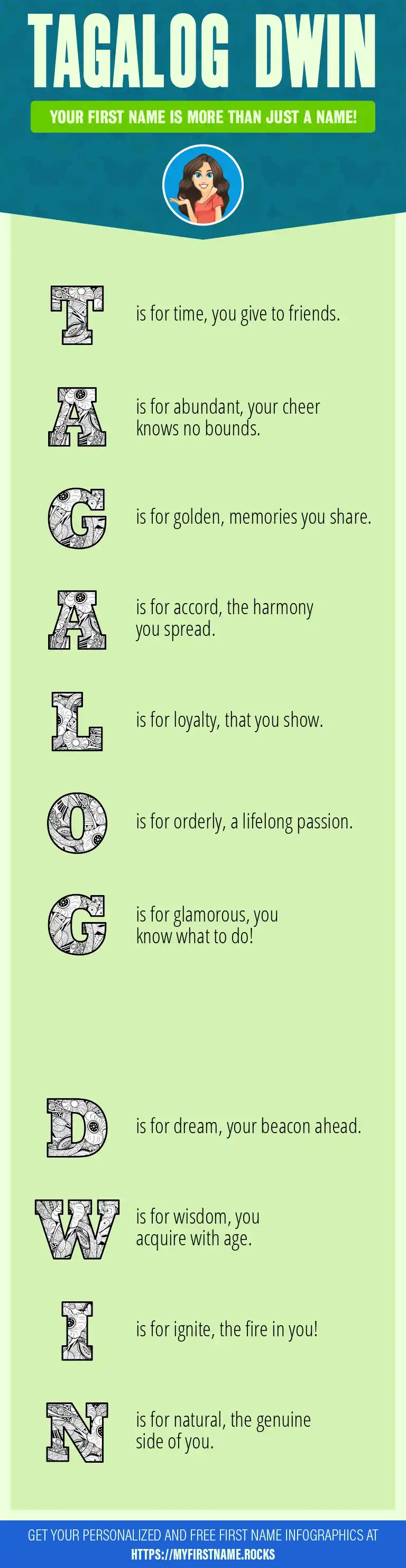 TAGALOG DWIN

YOUR FIRST NAME IS MORE THAN JUST A NAME!

T is for time, you give to friends.

A is for abundant, your cheer knows no bounds.

G is for golden, memories you share.

A is for accord, the harmony you spread.

L is for loyalty, that you show.

O is for orderly, a lifelong passion.

G is for glamorous, you know what to do!

D is for dream, your beacon ahead.

W is for wisdom, you acquire with age.

I is for ignite, the fire in you!

N is for natural, the genuine side of you.

GET YOUR PERSONALIZED AND FREE FIRST NAME INFOGRAPHICS AT HTTPS://MYFIRSTNAME.ROCKS