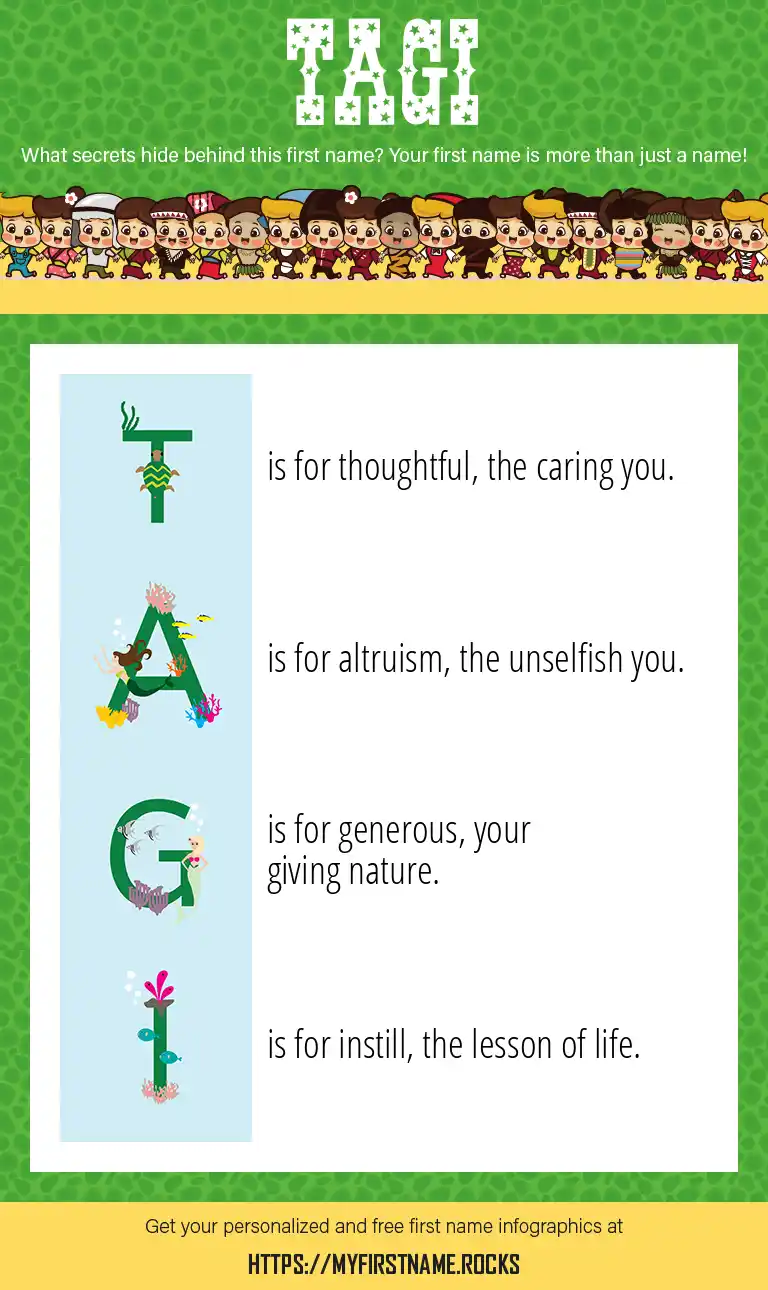 TAGI

What secrets hide behind this first name? Your first name is more than just a name!

T is for thoughtful, the caring you.

A is for altruism, the unselfish you.

G is for generous, your giving nature.

I is for instill, the lesson of life.

Get your personalized and free first name infographics at

HTTPS://MYFIRSTNAME.ROCKS