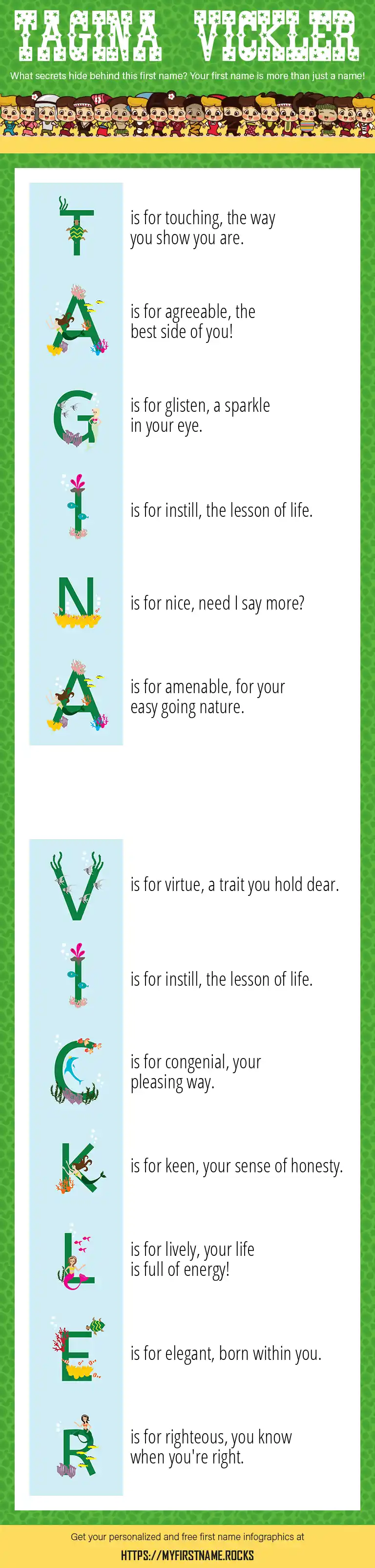 TAGINA VICKLER

What secrets hide behind this first name? Your first name is more than just a name!

T is for touching, the way you show you are.

A is for agreeable, the best side of you!

G is for glisten, a sparkle in your eye.

I is for instill, the lesson of life.

N is for nice, need I say more?

A is for amenable, for your easy going nature.

V is for virtue, a trait you hold dear.

I is for instill, the lesson of life.

C is for congenial, your pleasing way.

K is for keen, your sense of honesty.

L is for lively, your life is full of energy!

E is for elegant, born within you.

R is for righteous, you know when you're right.

Get your personalized and free first name infographics at

HTTPS://MYFIRSTNAME.ROCKS