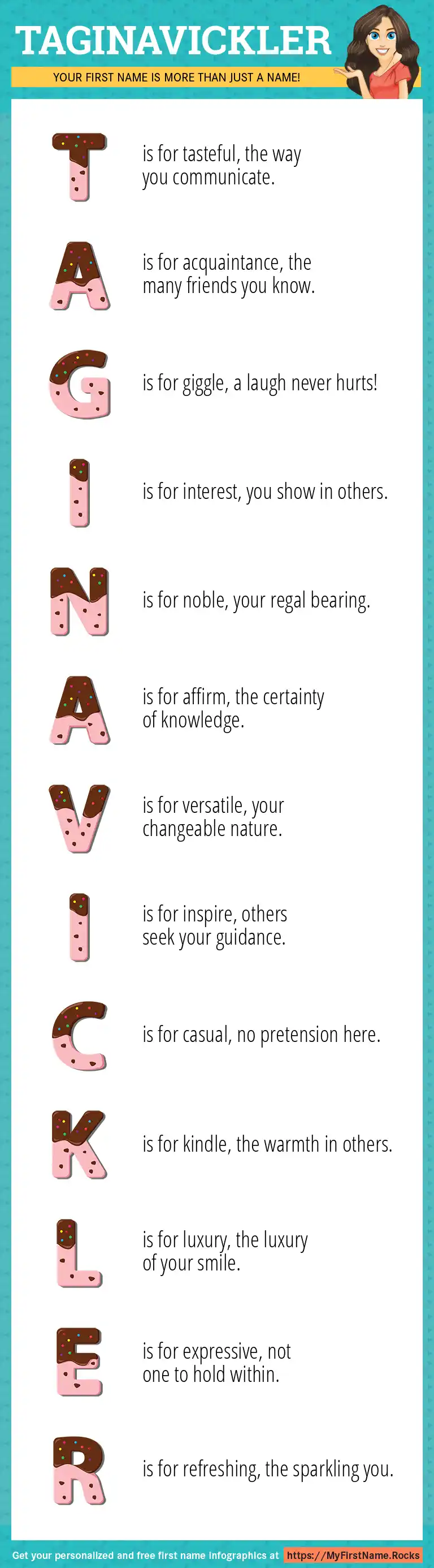 TAGINAVICKLER

YOUR FIRST NAME IS MORE THAN JUST A NAME!

T is for tasteful, the way you communicate.

A is for acquaintance, the many friends you know.

G is for giggle, a laugh never hurts!

I is for interest, you show in others.

N is for noble, your regal bearing.

A is for affirm, the certainty of knowledge.

V is for versatile, your changeable nature.

I is for inspire, others seek your guidance.

C is for casual, no pretension here.

K is for kindle, the warmth in others.

L is for luxury, the luxury of your smile.

E is for expressive, not one to hold within.

R is for refreshing, the sparkling you.

Get your personalized and free first name infographics at https://MyFirstName.Rocks