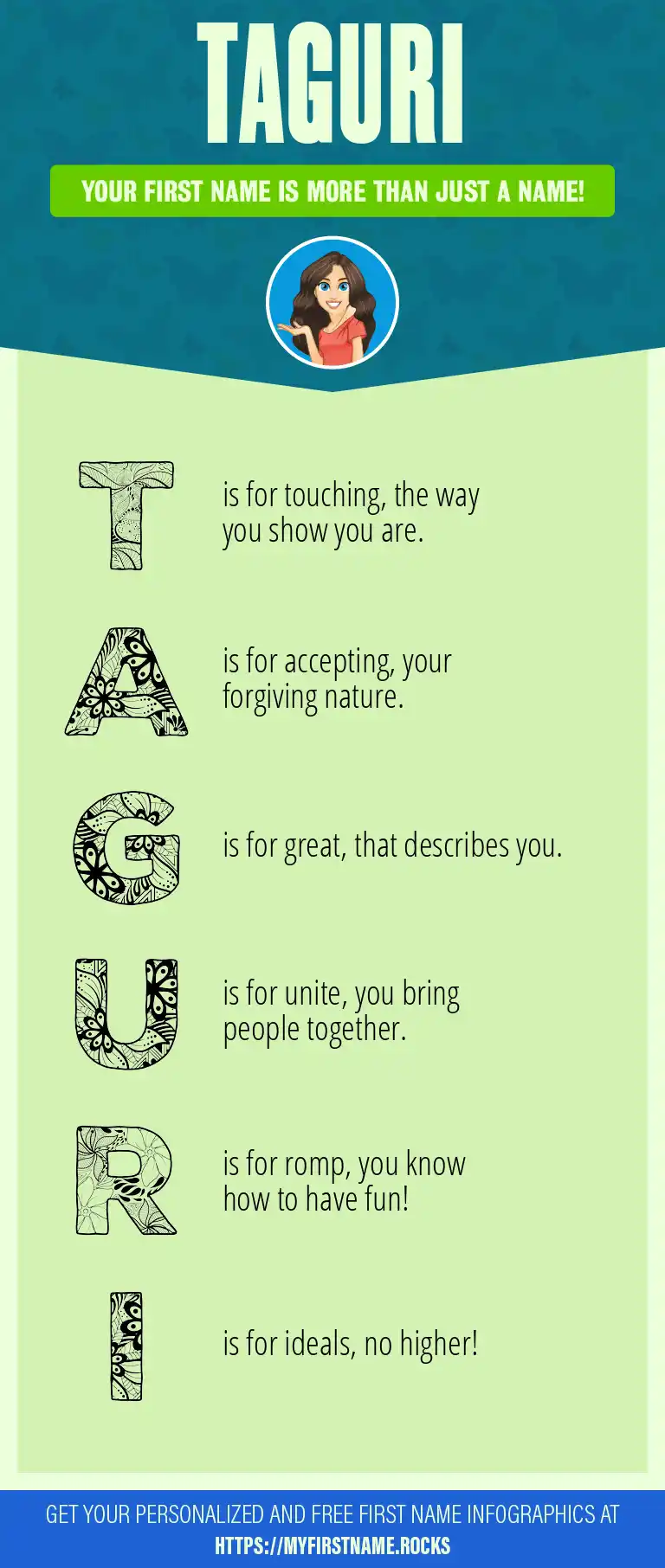 TAGURI

YOUR FIRST NAME IS MORE THAN JUST A NAME!

T is for touching, the way you show you are.

A is for accepting, your forgiving nature.

G is for great, that describes you.

U is for unite, you bring people together.

R is for romp, you know how to have fun!

I is for ideals, no higher!

GET YOUR PERSONALIZED AND FREE FIRST NAME INFOGRAPHICS AT HTTPS://MYFIRSTNAME.ROCKS