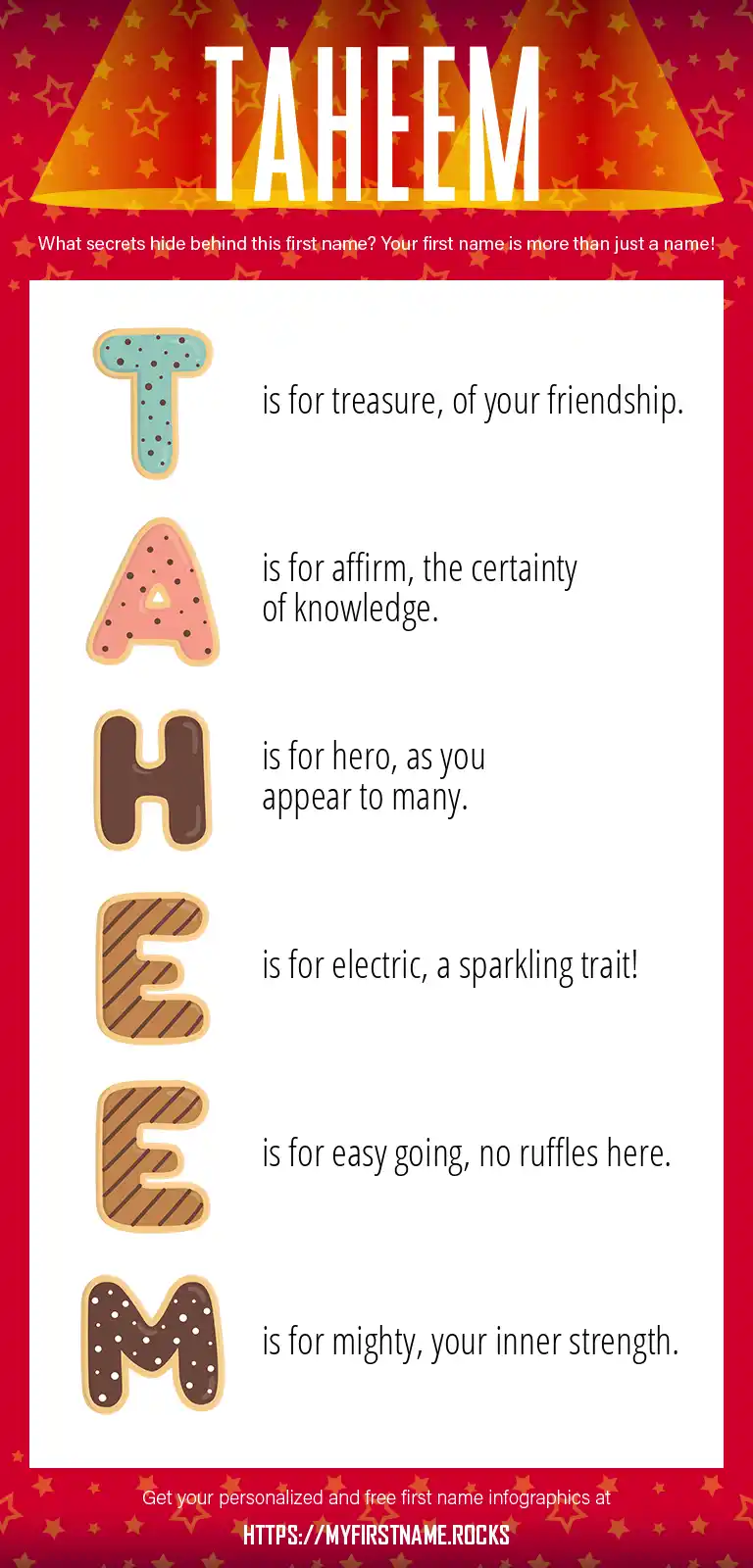 TAHEEM

What secrets hide behind this first name? Your first name is more than just a name!

T is for treasure, of your friendship.

A is for affirm, the certainty of knowledge.

H is for hero, as you appear to many.

E is for electric, a sparkling trait!

E is for easy going, no ruffles here.

M is for mighty, your inner strength.

Get your personalized and free first name infographics at

HTTPS://MYFIRSTNAME.ROCKS