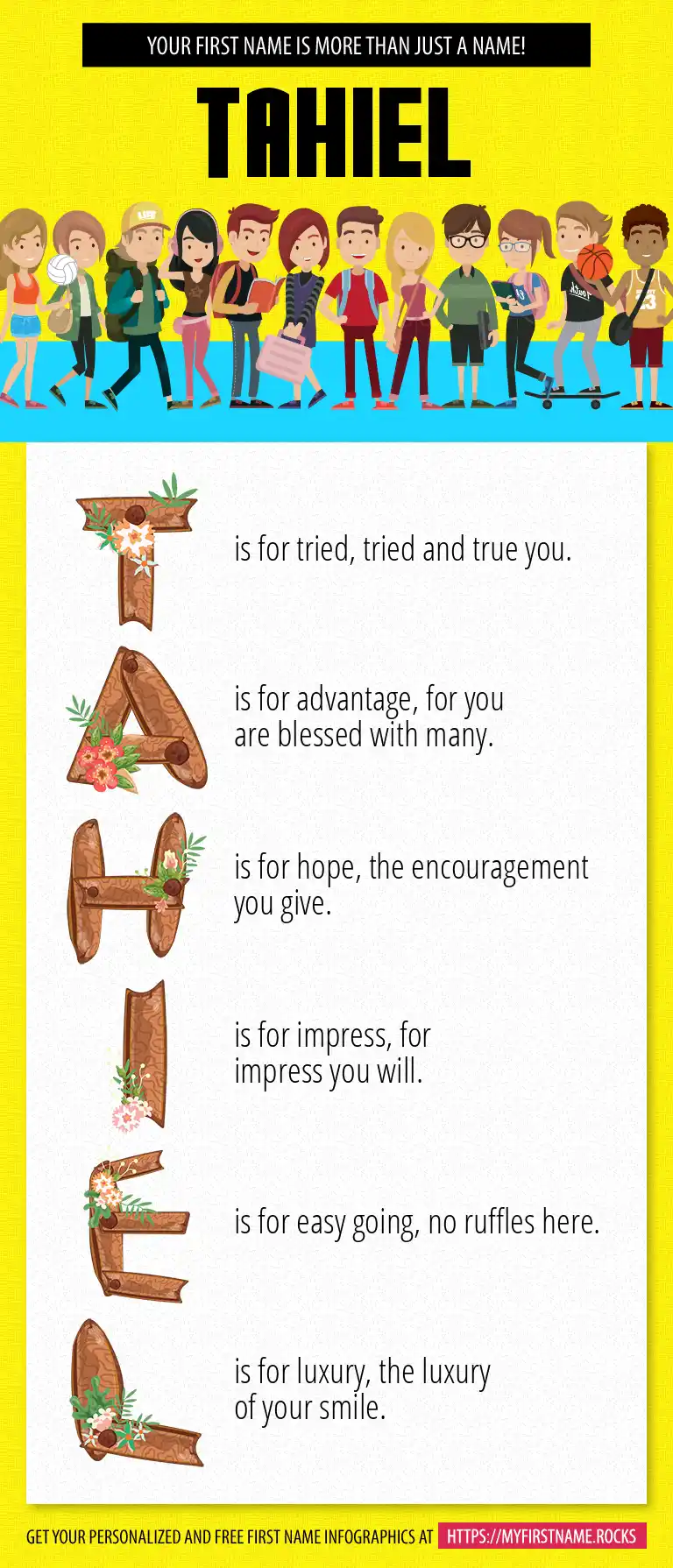 YOUR FIRST NAME IS MORE THAN JUST A NAME!

TAHIEL

T is for tried, tried and true you.

A is for advantage, for you are blessed with many.

H is for hope, the encouragement you give.

I is for impress, for impress you will.

E is for easy going, no ruffles here.

L is for luxury, the luxury of your smile.

GET YOUR PERSONALIZED AND FREE FIRST NAME INFOGRAPHICS AT HTTPS://MYFIRSTNAME.ROCKS