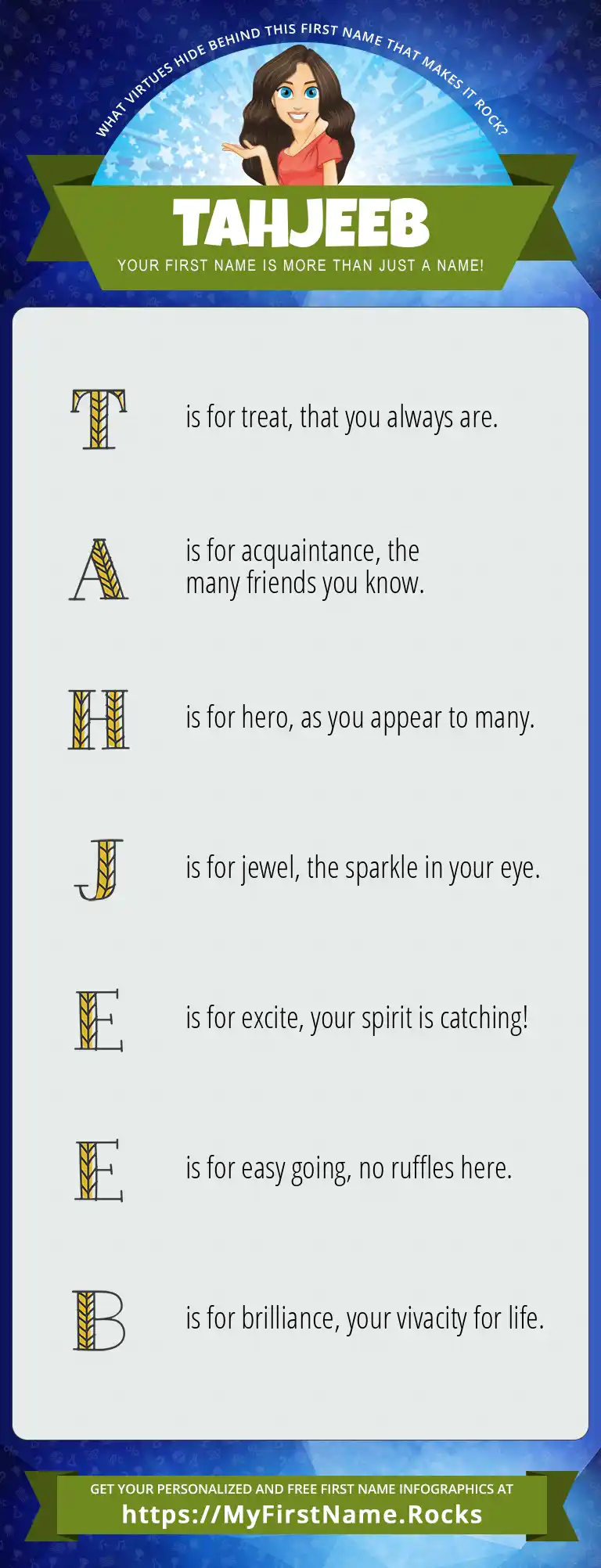 WHAT VIRTUES HIDE BEHIND THIS FIRST NAME THAT MAKES IT ROCK?

TAHJEEB

YOUR FIRST NAME IS MORE THAN JUST A NAME!

T is for treat, that you always are.

A is for acquaintance, the many friends you know.

H is for hero, as you appear to many.

J is for jewel, the sparkle in your eye.

E is for excite, your spirit is catching!

E is for easy going, no ruffles here.

B is for brilliance, your vivacity for life.

GET YOUR PERSONALIZED AND FREE FIRST NAME INFOGRAPHICS AT
https://MyFirstName.Rocks