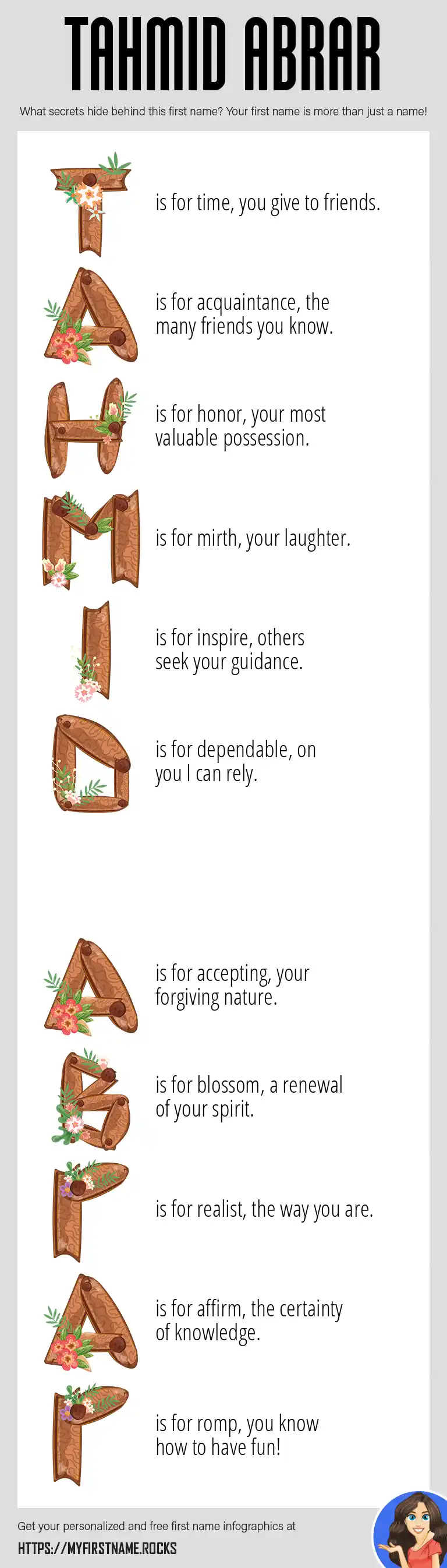 TAHMID ABRAR

What secrets hide behind this first name? Your first name is more than just a name!

T is for time, you give to friends.

A is for acquaintance, the many friends you know.

H is for honor, your most valuable possession.

M is for mirth, your laughter.

I is for inspire, others seek your guidance.

D is for dependable, on you I can rely.

A is for accepting, your forgiving nature.

B is for blossom, a renewal of your spirit.

R is for realist, the way you are.

A is for affirm, the certainty of knowledge.

R is for romp, you know how to have fun!

Get your personalized and free first name infographics at

HTTPS://MYFIRSTNAME.ROCKS