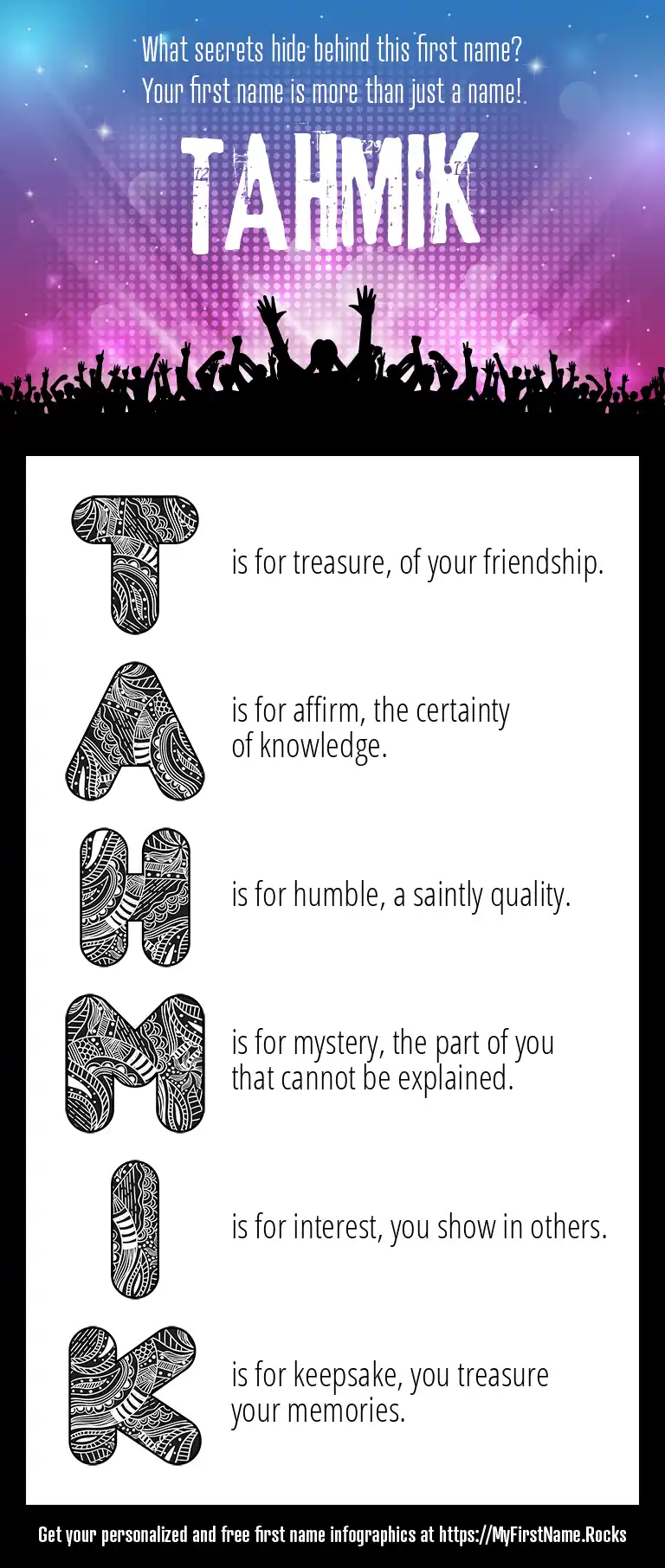 What secrets hide behind this first name?
Your first name is more than just a name!

TAHMIK

T is for treasure, of your friendship.

A is for affirm, the certainty of knowledge.

H is for humble, a saintly quality.

M is for mystery, the part of you that cannot be explained.

I is for interest, you show in others.

K is for keepsake, you treasure your memories.

Get your personalized and free first name infographics at https://MyFirstName.Rocks