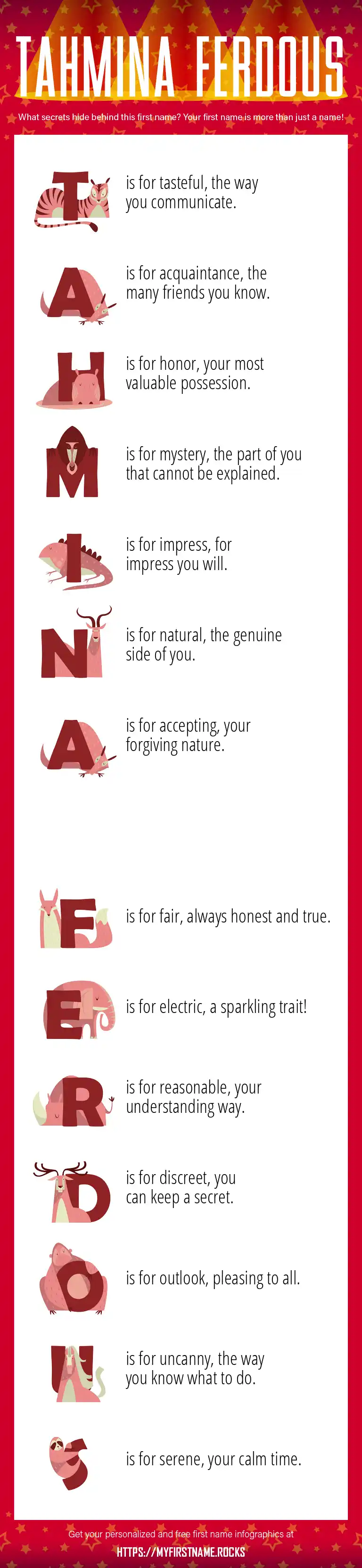 TAHMINA FERDOUS

What secrets hide behind this first name? Your first name is more than just a name!

T is for tasteful, the way you communicate.

A is for acquaintance, the many friends you know.

H is for honor, your most valuable possession.

M is for mystery, the part of you that cannot be explained.

I is for impress, for impress you will.

N is for natural, the genuine side of you.

A is for accepting, your forgiving nature.

F is for fair, always honest and true.

E is for electric, a sparkling trait!

R is for reasonable, your understanding way.

D is for discreet, you can keep a secret.

O is for outlook, pleasing to all.

U is for uncanny, the way you know what to do.

S is for serene, your calm time.

Get your personalized and free first name infographics at
HTTPS://MYFIRSTNAME.ROCKS