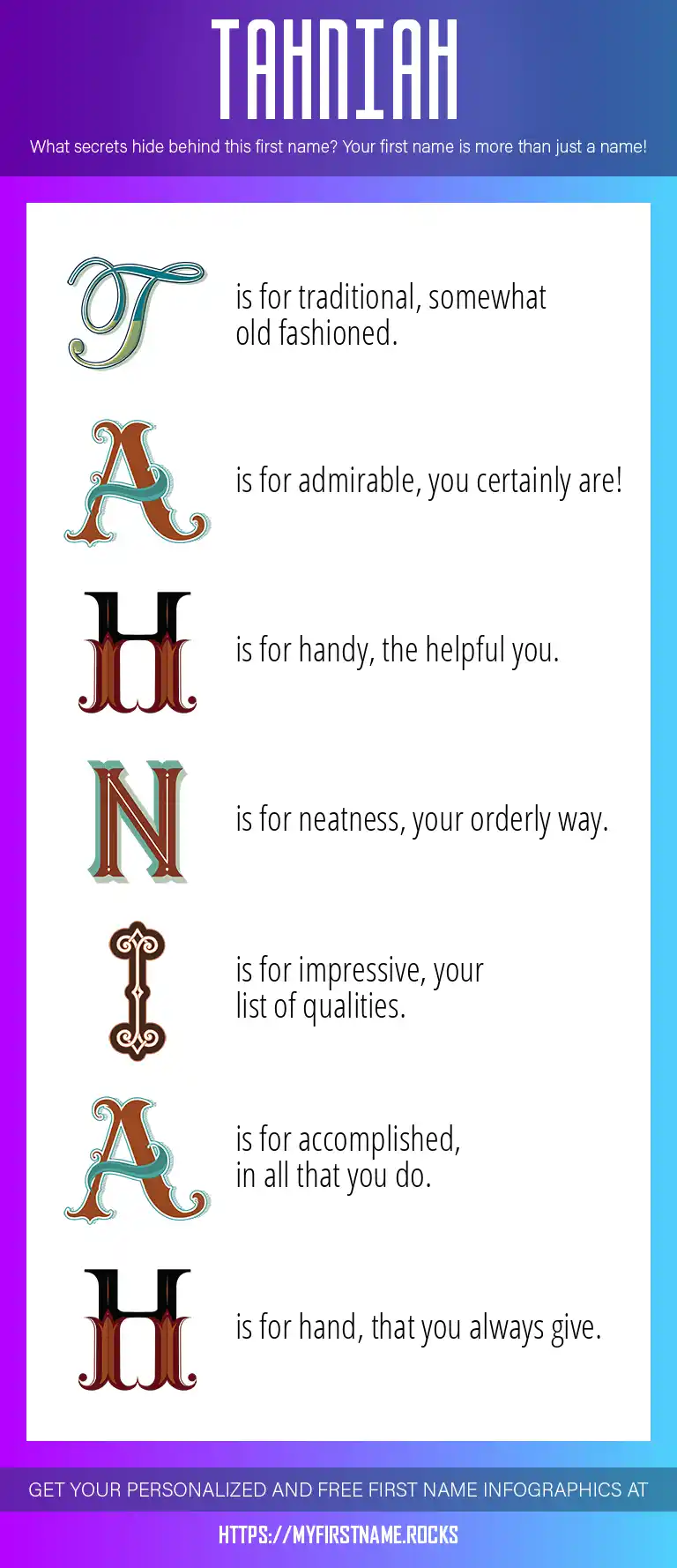 TAHNIAH

What secrets hide behind this first name? Your first name is more than just a name!

T is for traditional, somewhat old fashioned.

A is for admirable, you certainly are!

H is for handy, the helpful you.

N is for neatness, your orderly way.

I is for impressive, your list of qualities.

A is for accomplished, in all that you do.

H is for hand, that you always give.

GET YOUR PERSONALIZED AND FREE FIRST NAME INFOGRAPHICS AT

HTTPS://MYFIRSTNAME.ROCKS