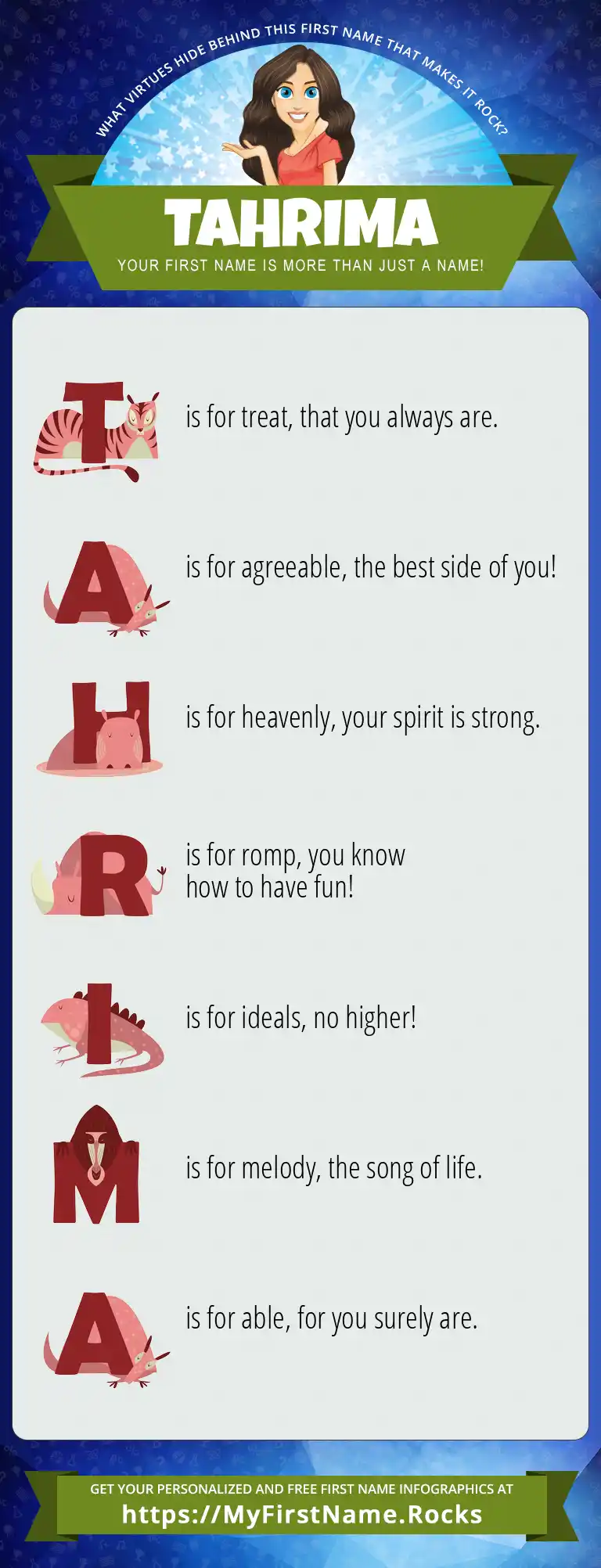 WHAT VIRTUES HIDE BEHIND THIS FIRST NAME THAT MAKES IT ROCK?

TAHRIMA

YOUR FIRST NAME IS MORE THAN JUST A NAME!

T is for treat, that you always are.

A is for agreeable, the best side of you!

H is for heavenly, your spirit is strong.

R is for romp, you know how to have fun!

I is for ideals, no higher!

M is for melody, the song of life.

A is for able, for you surely are.

GET YOUR PERSONALIZED AND FREE FIRST NAME INFOGRAPHICS AT

https://MyFirstName.Rocks